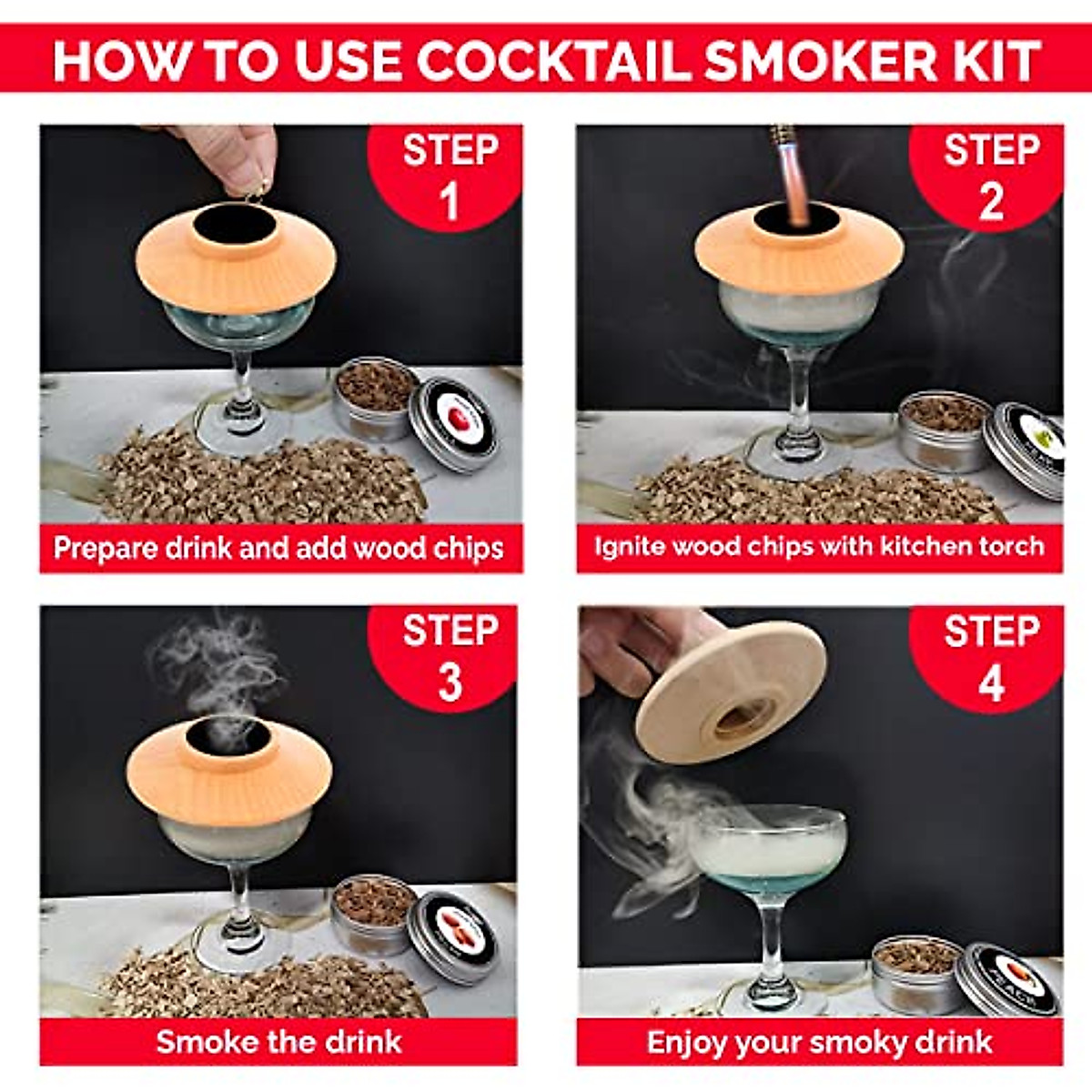 HOW TO USE COCKTAIL SMOKER KIT

STEP 1

Prepare drink and add wood chips

STEP 2

Ignite wood chips with kitchen torch

STEP 3

Smoke the drink

STEP 4

PEACH

Enjoy your smoky drink