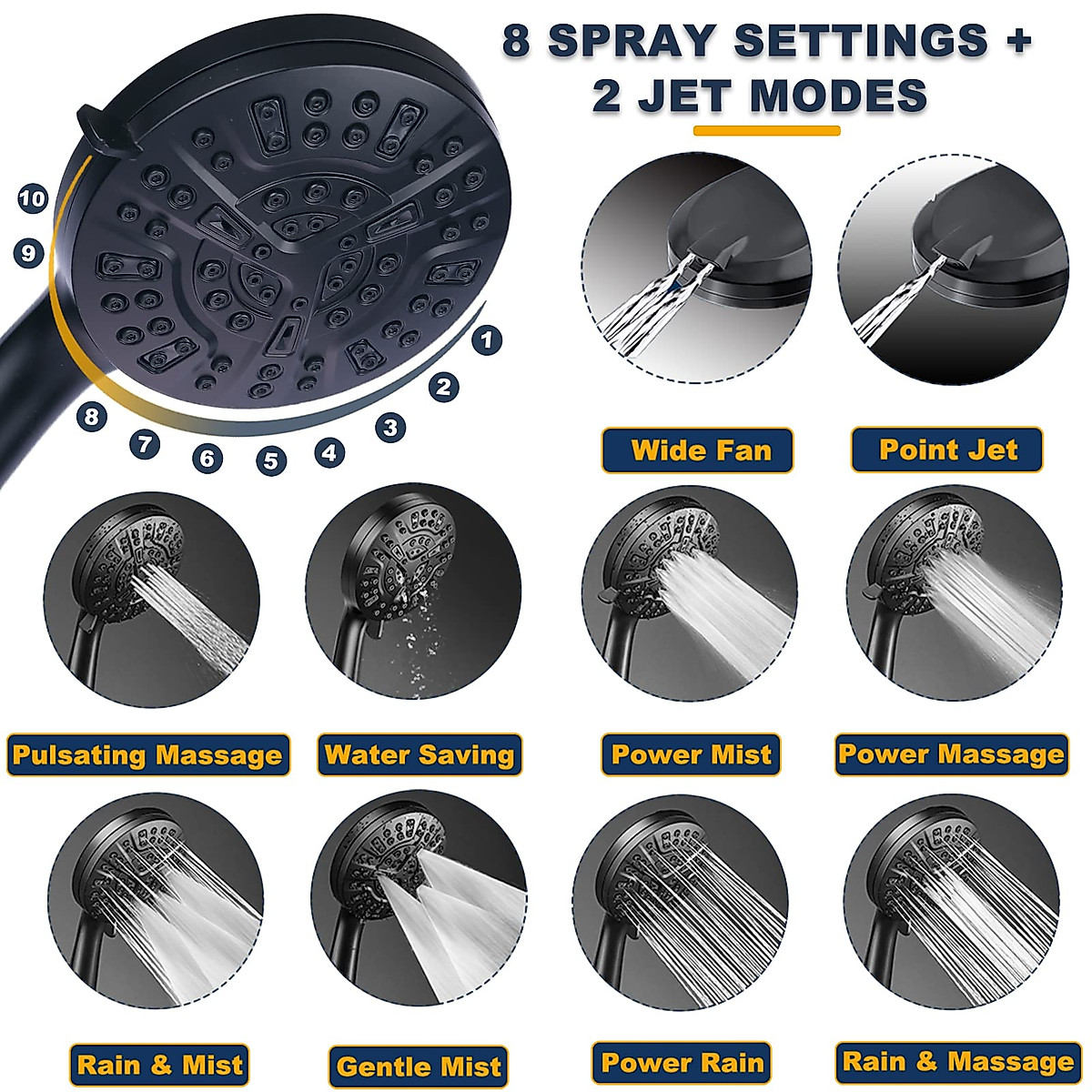 8 SPRAY SETTINGS +
2 JET MODES

10
9
8
7
6
5
4
3
2
1

Wide Fan
Point Jet

Pulsating Massage
Water Saving
Power Mist
Power Massage

Rain & Mist
Gentle Mist
Power Rain
Rain & Massage