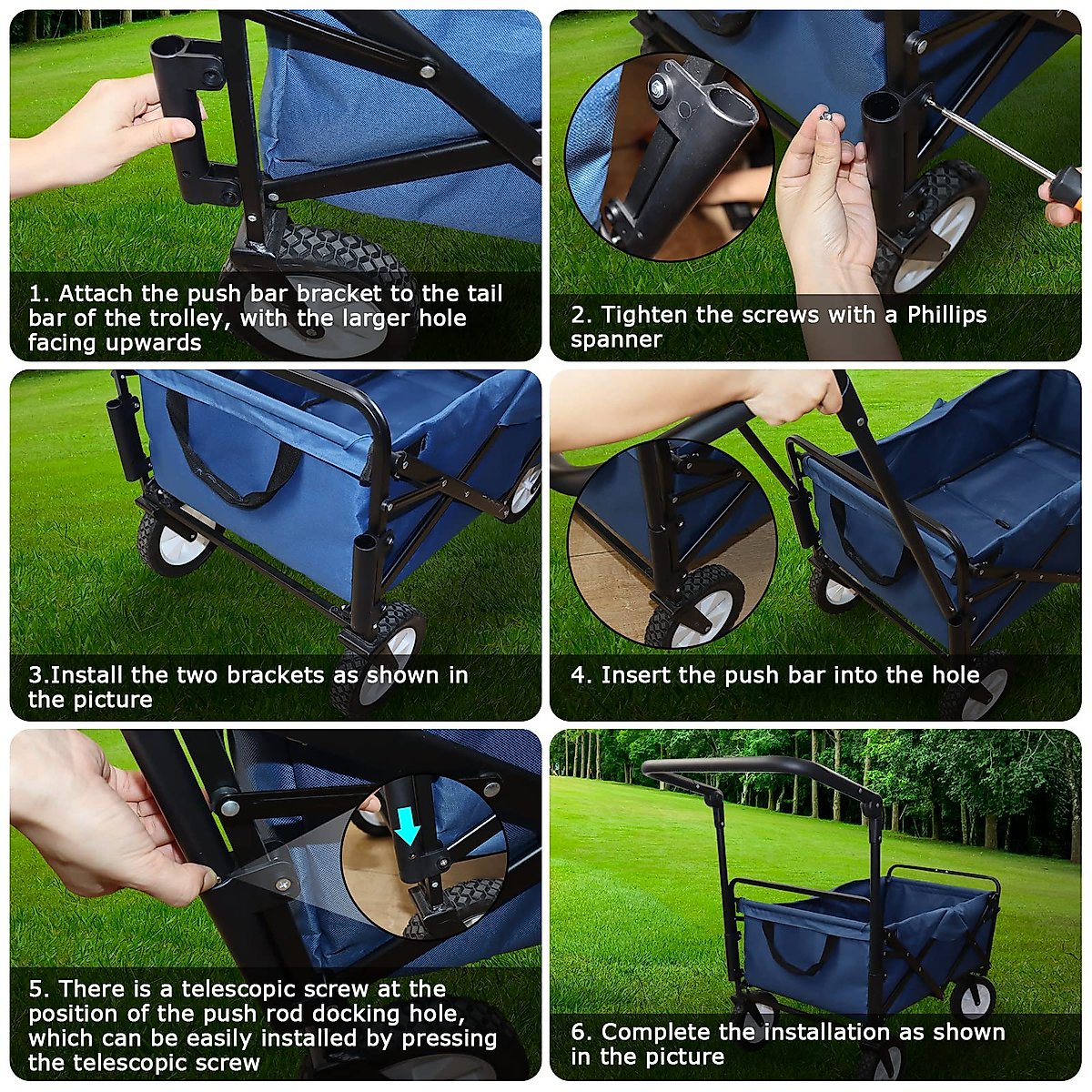 1. Attach the push bar bracket to the tail bar of the trolley, with the larger hole facing upwards

2. Tighten the screws with a Phillips spanner

3.Install the two brackets as shown in the picture

4. Insert the push bar into the hole

5. There is a telescopic screw at the position of the push rod docking hole, which can be easily installed by pressing the telescopic screw

6. Complete the installation as shown in the picture