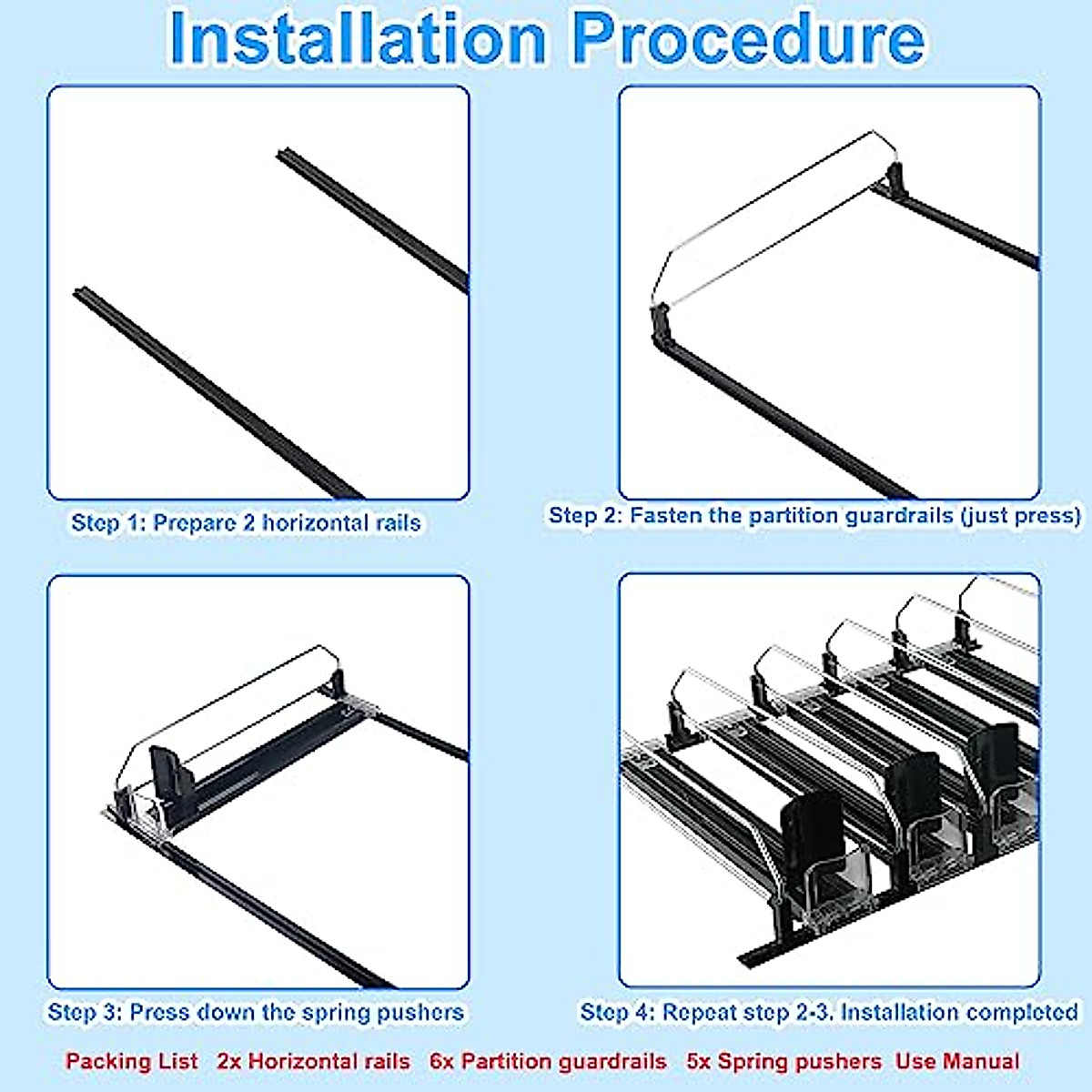 Installation Procedure

Step 1: Prepare 2 horizontal rails

Step 2: Fasten the partition guardrails (just press)

Step 3: Press down the spring pushers

Step 4: Repeat step 2-3. Installation completed

Packing List 2x Horizontal rails 6x Partition guardrails 5x Spring pushers Use Manual