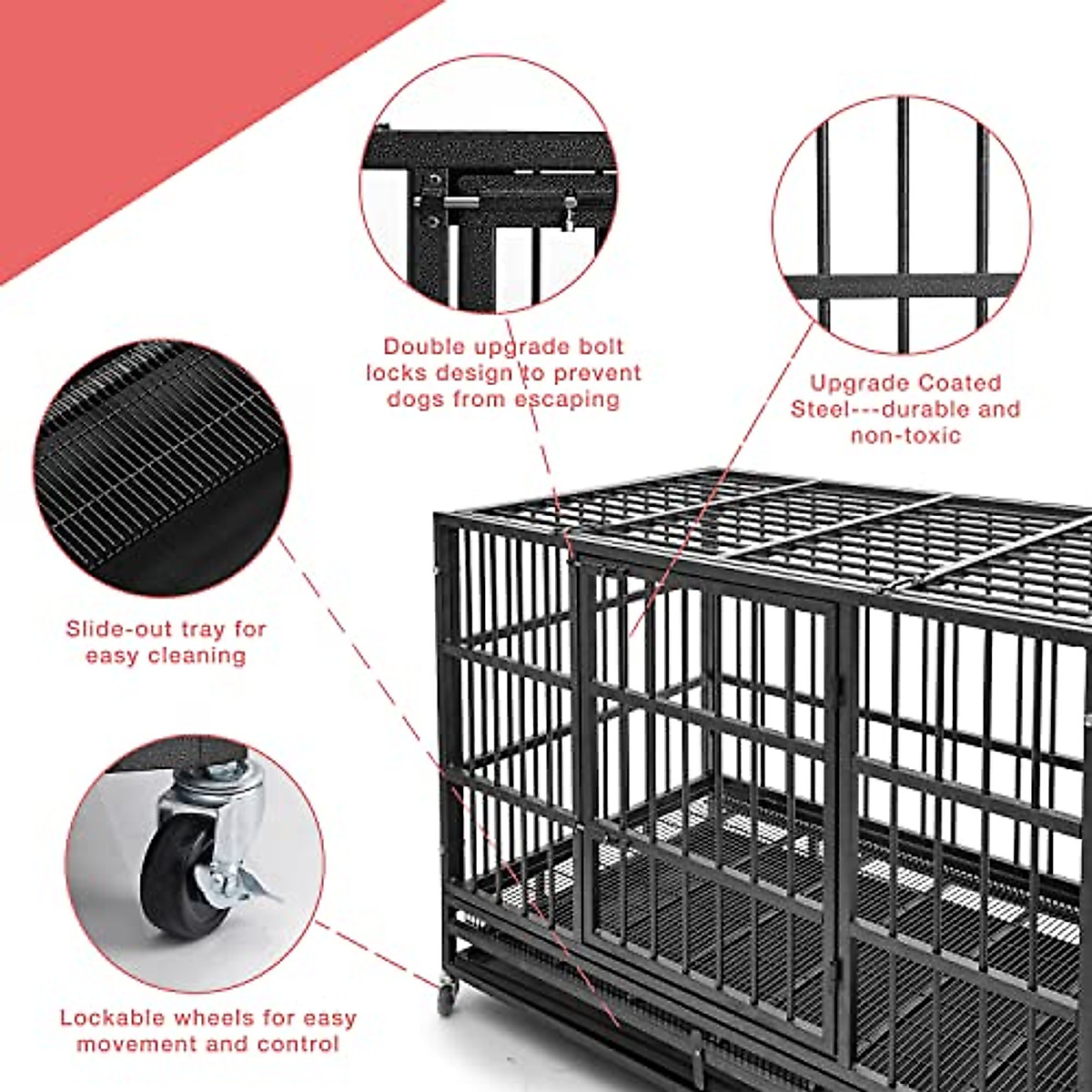 Double upgrade bolt locks design to prevent dogs from escaping

Upgrade Coated Steel---durable and non-toxic

Slide-out tray for easy cleaning

Lockable wheels for easy movement and control