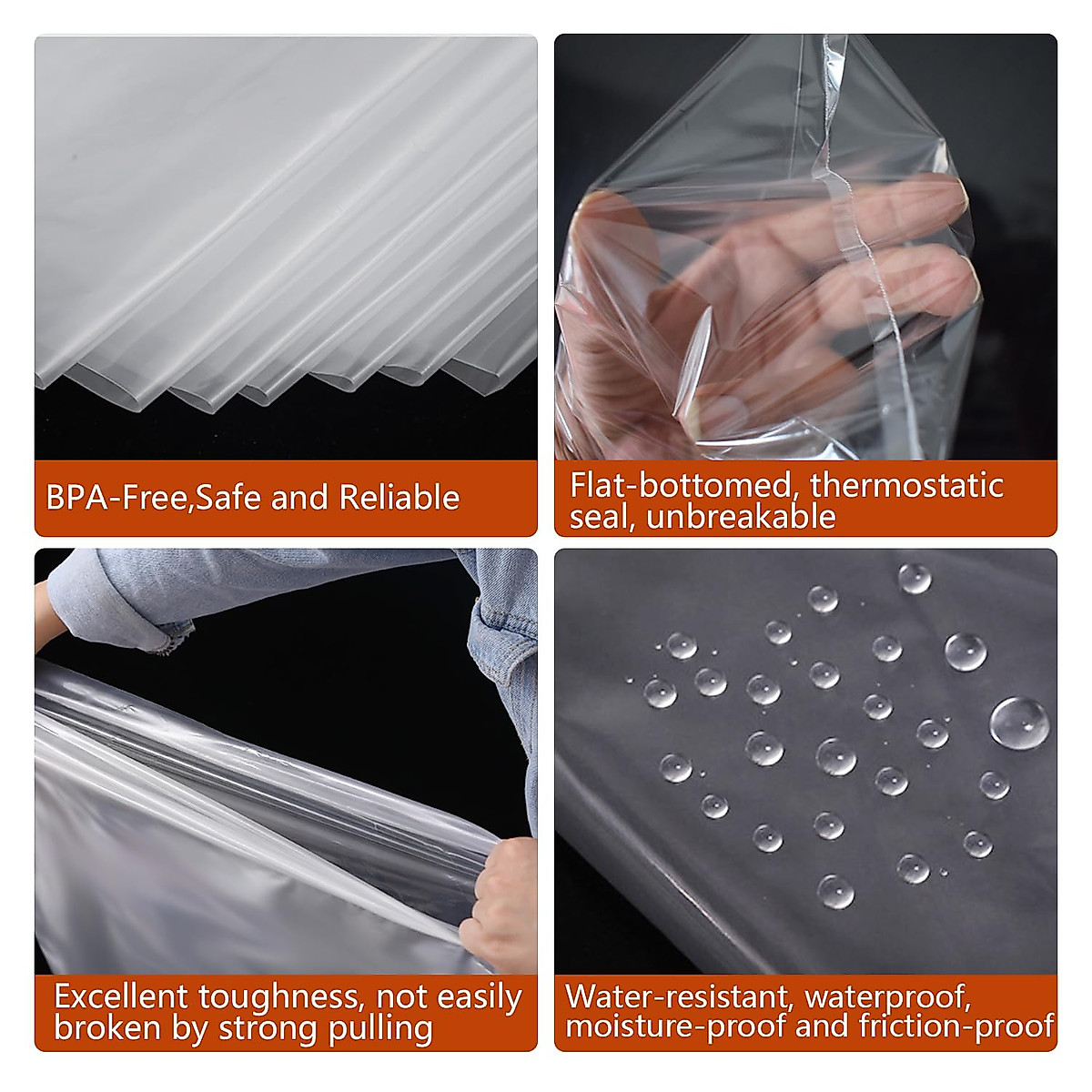 BPA-Free,Safe and Reliable

Flat-bottomed, thermostatic seal, unbreakable

Excellent toughness, not easily broken by strong pulling

Water-resistant, waterproof, moisture-proof and friction-proof