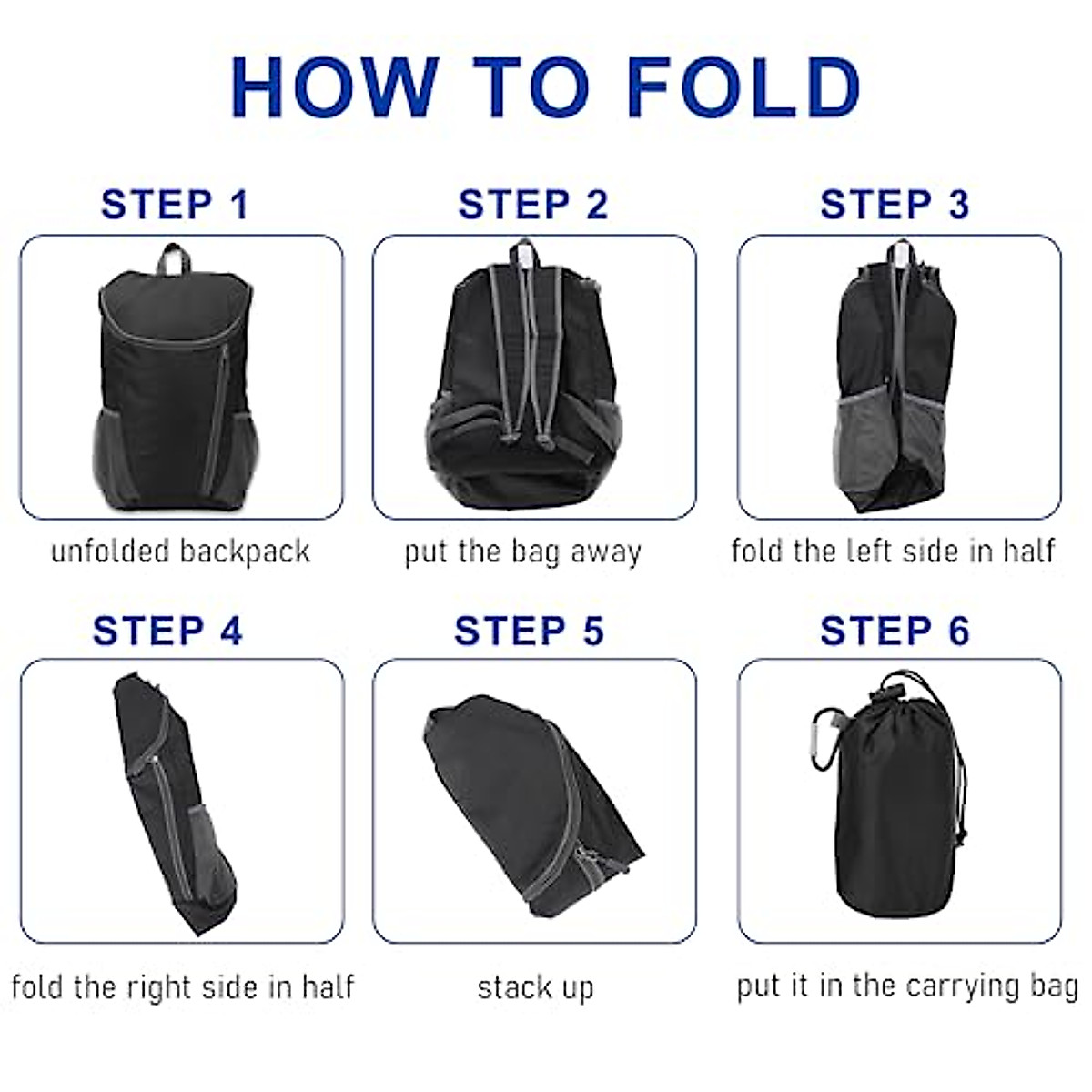 HOW TO FOLD

STEP 1

unfolded backpack

STEP 2

put the bag away

STEP 3

fold the left side in half

STEP 4

fold the right side in half

STEP 5

stack up

STEP 6

put it in the carrying bag