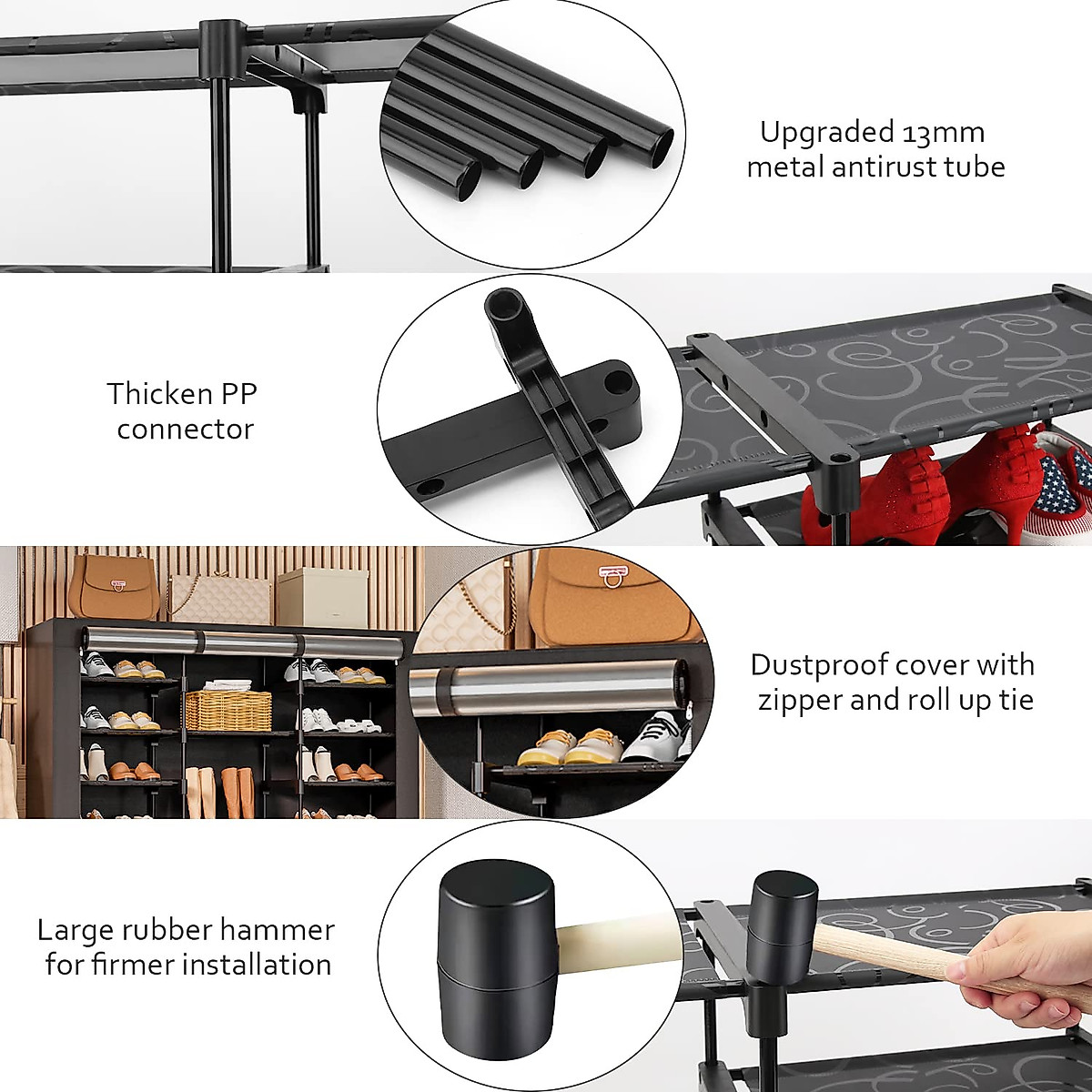 Upgraded 13mm metal antirust tube

Thicken PP connector

Dustproof cover with zipper and roll up tie

Large rubber hammer for firmer installation