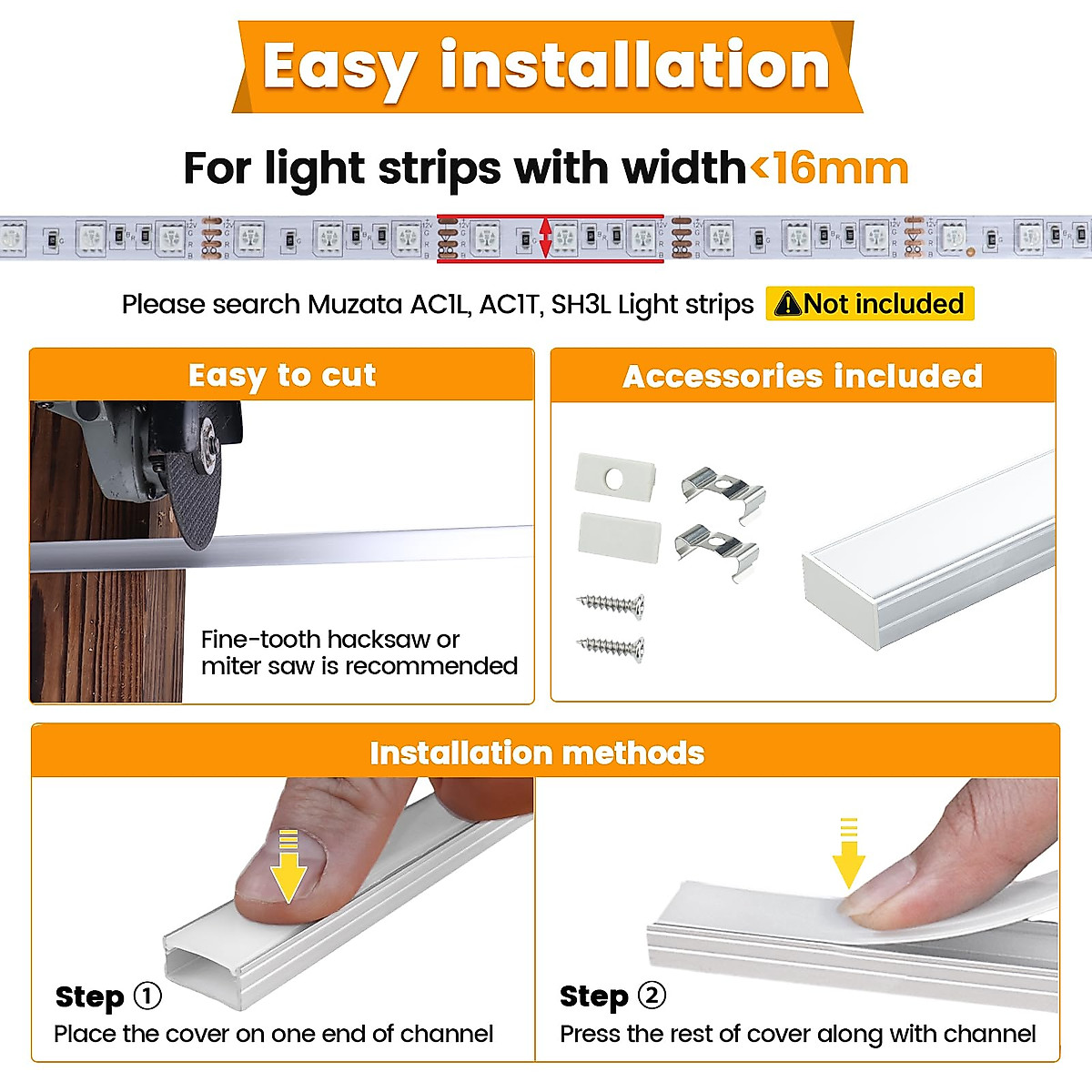 Easy installation

For light strips with width<16mm

Please search Muzata AC1L, AC1T, SH3L Light strips ⚠Not included

Easy to cut

Fine-tooth hacksaw or miter saw is recommended

Accessories included

Installation methods

Step ①
Place the cover on one end of channel

Step ②
Press the rest of cover along with channel