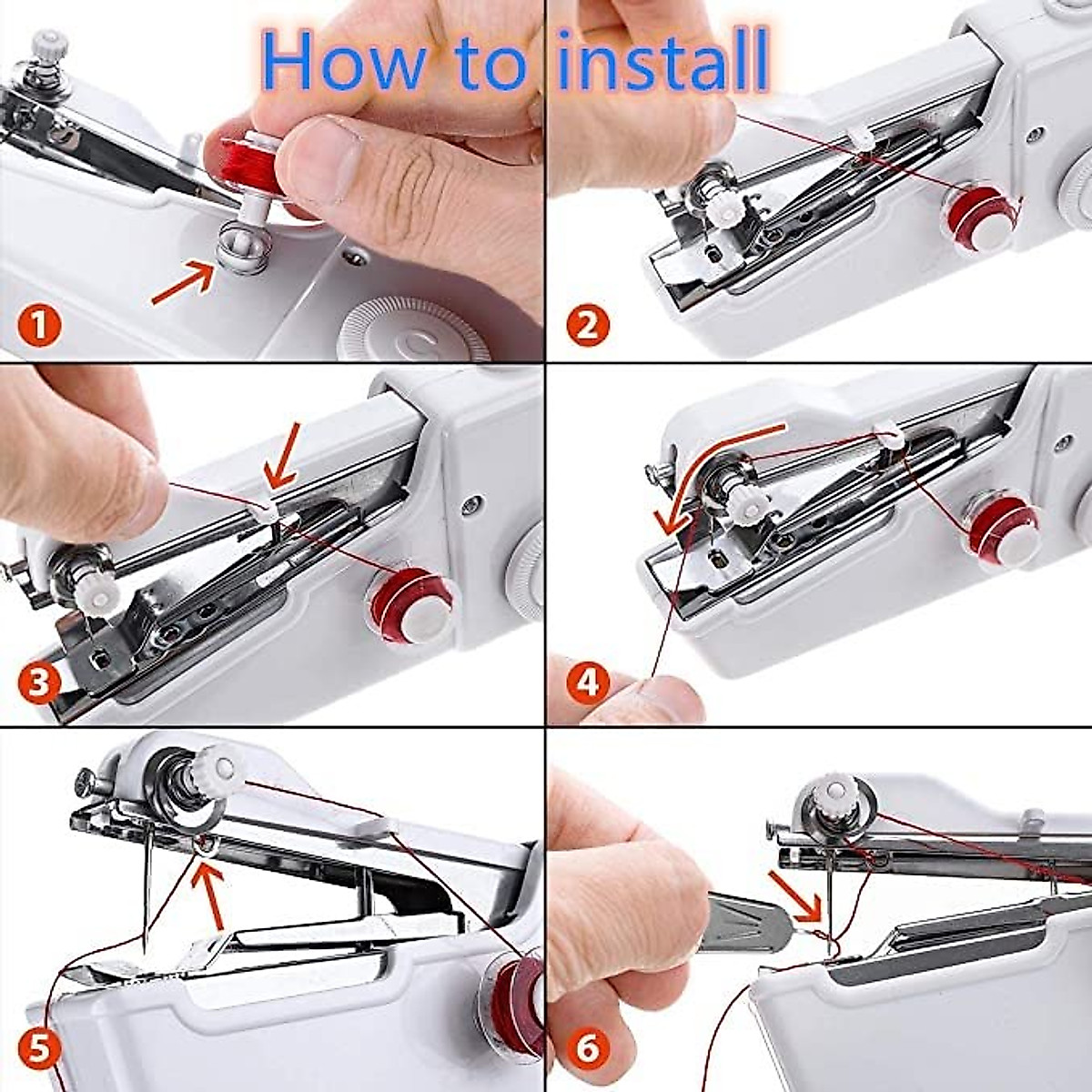 How to install

1

2

3

4

5

6