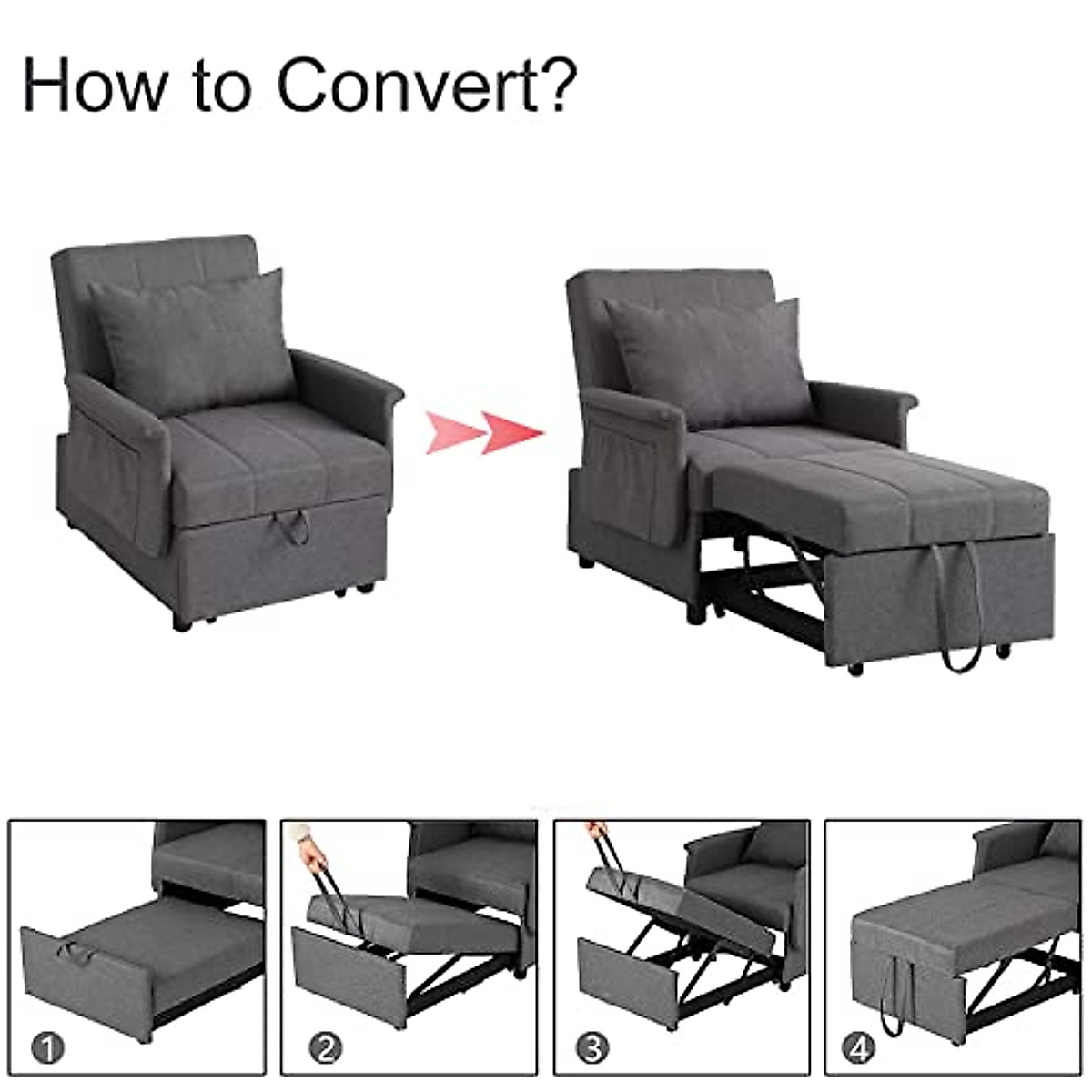 How to Convert?

1

2

3

4