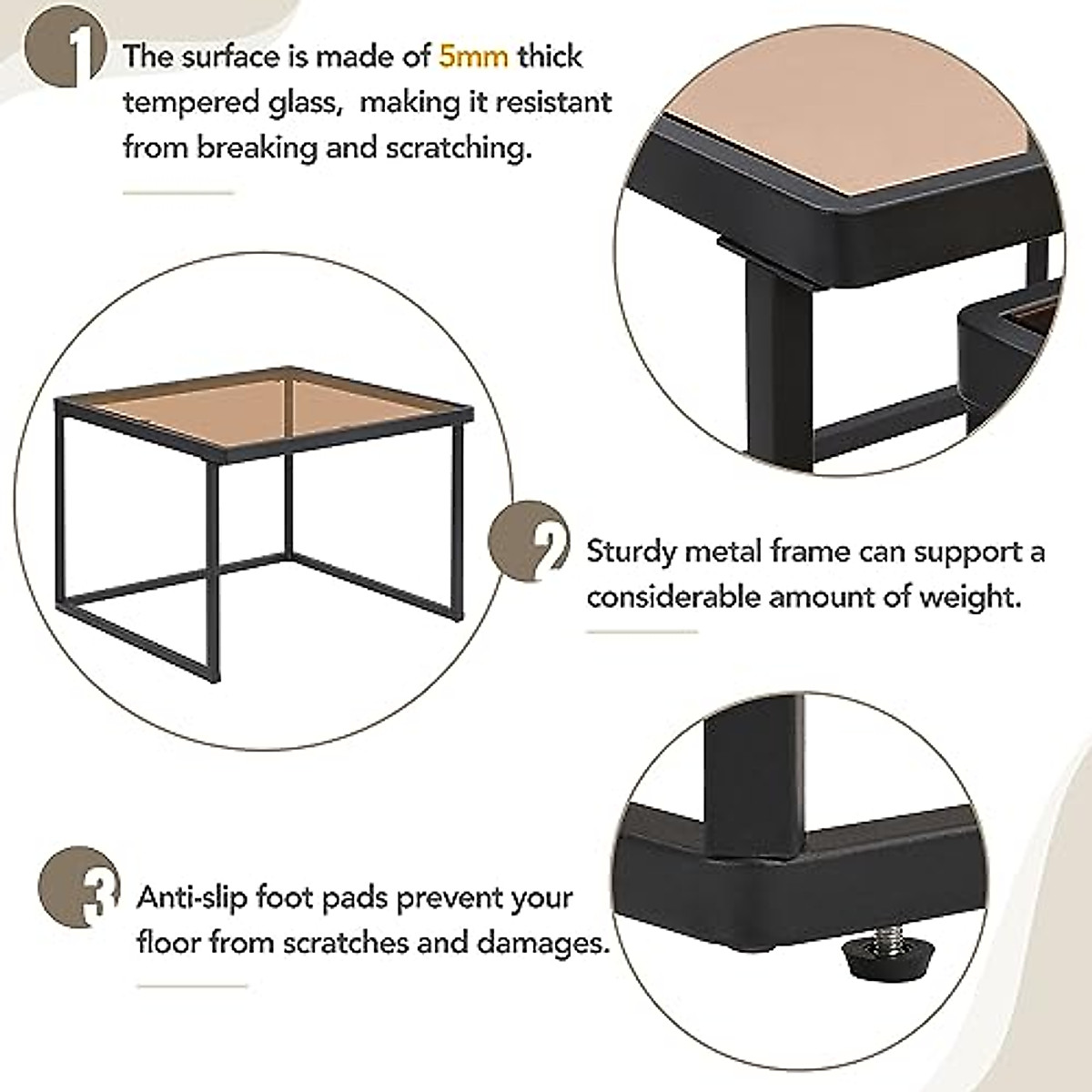 1

The surface is made of 5mm thick tempered glass, making it resistant from breaking and scratching.

2

Sturdy metal frame can support a considerable amount of weight.

3

Anti-slip foot pads prevent your floor from scratches and damages.