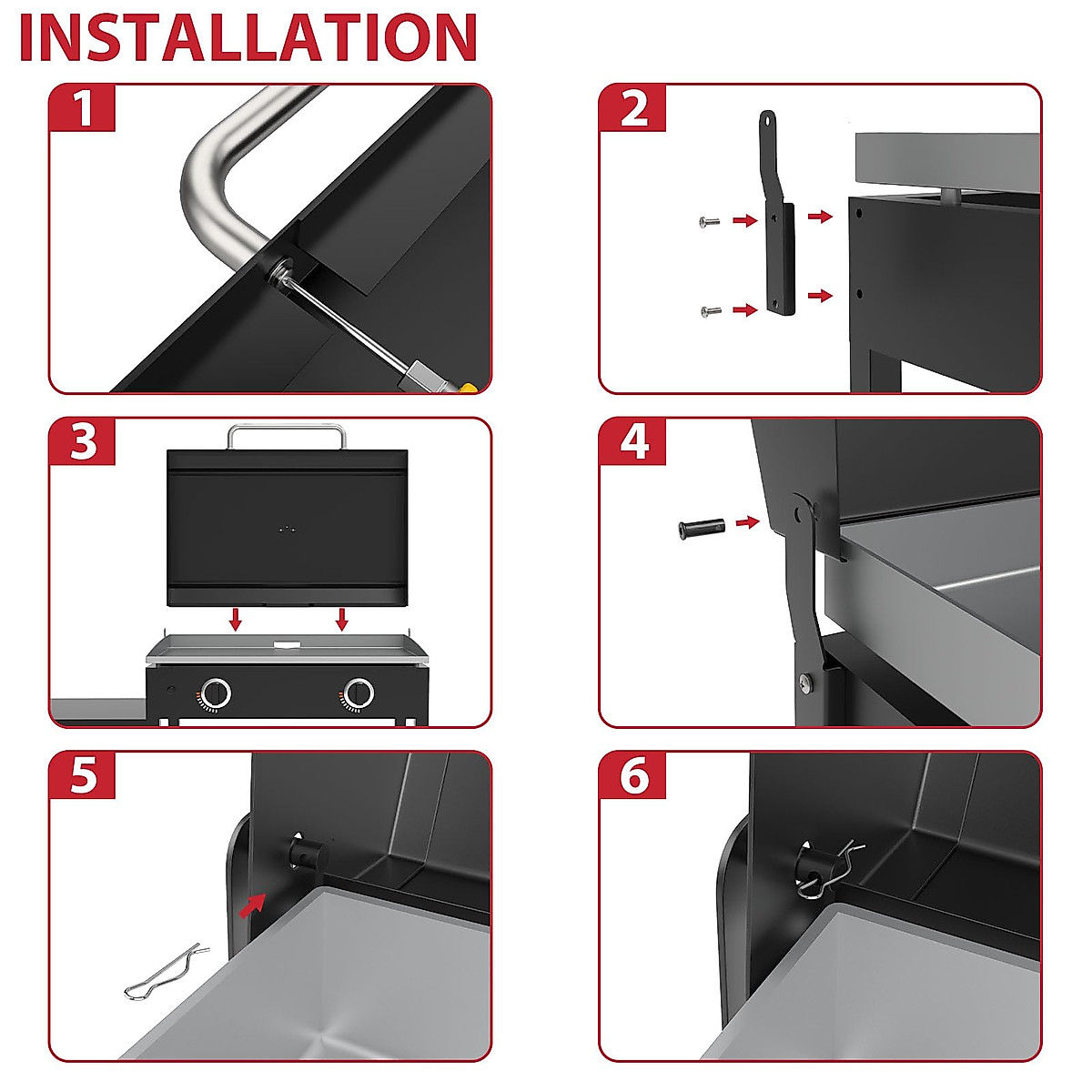 INSTALLATION

1

2

3

4

5

6