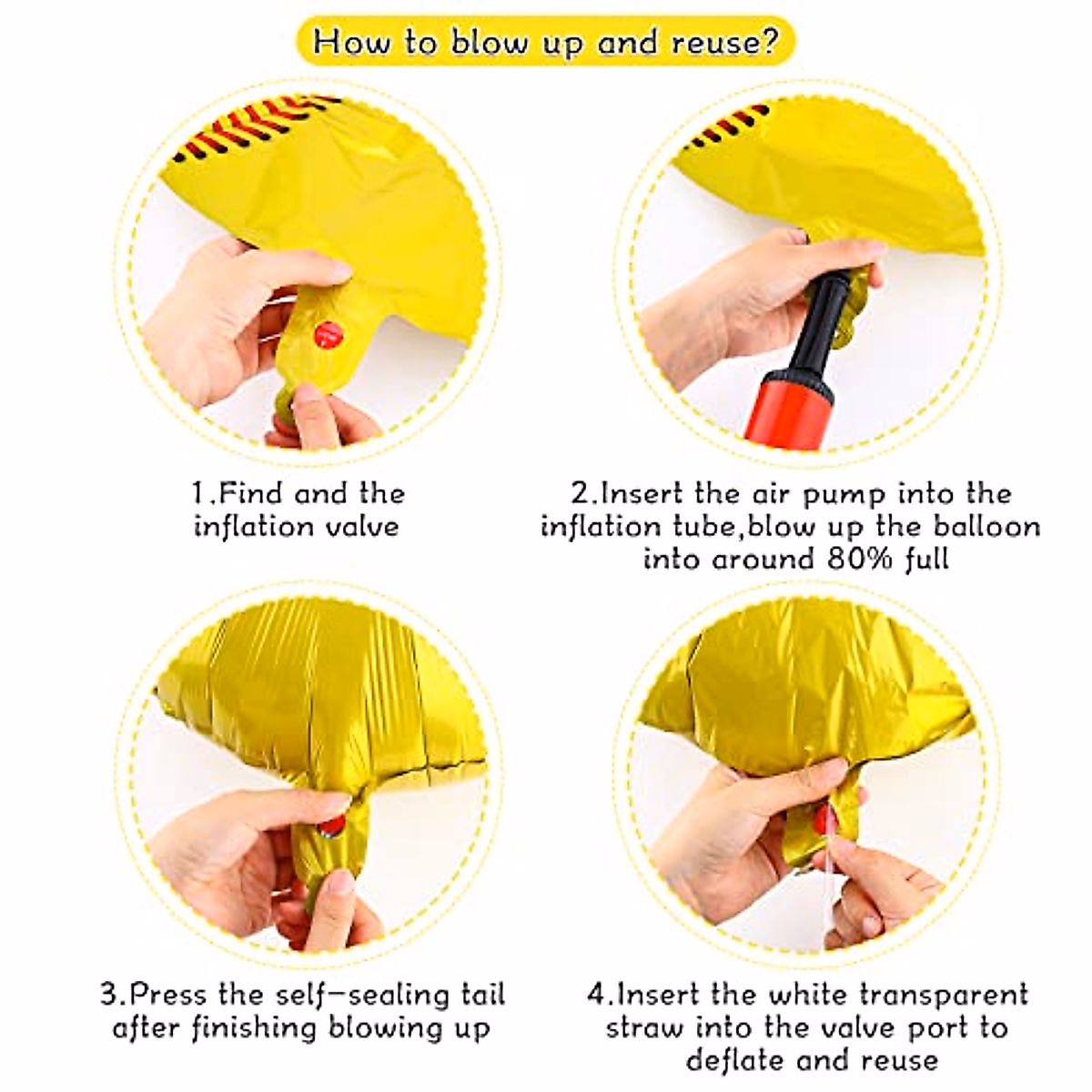 How to blow up and reuse?

1.Find and the inflation valve

2.Insert the air pump into the inflation tube,blow up the balloon into around 80% full

3.Press the self-sealing tail after finishing blowing up

4.Insert the white transparent straw into the valve port to deflate and reuse