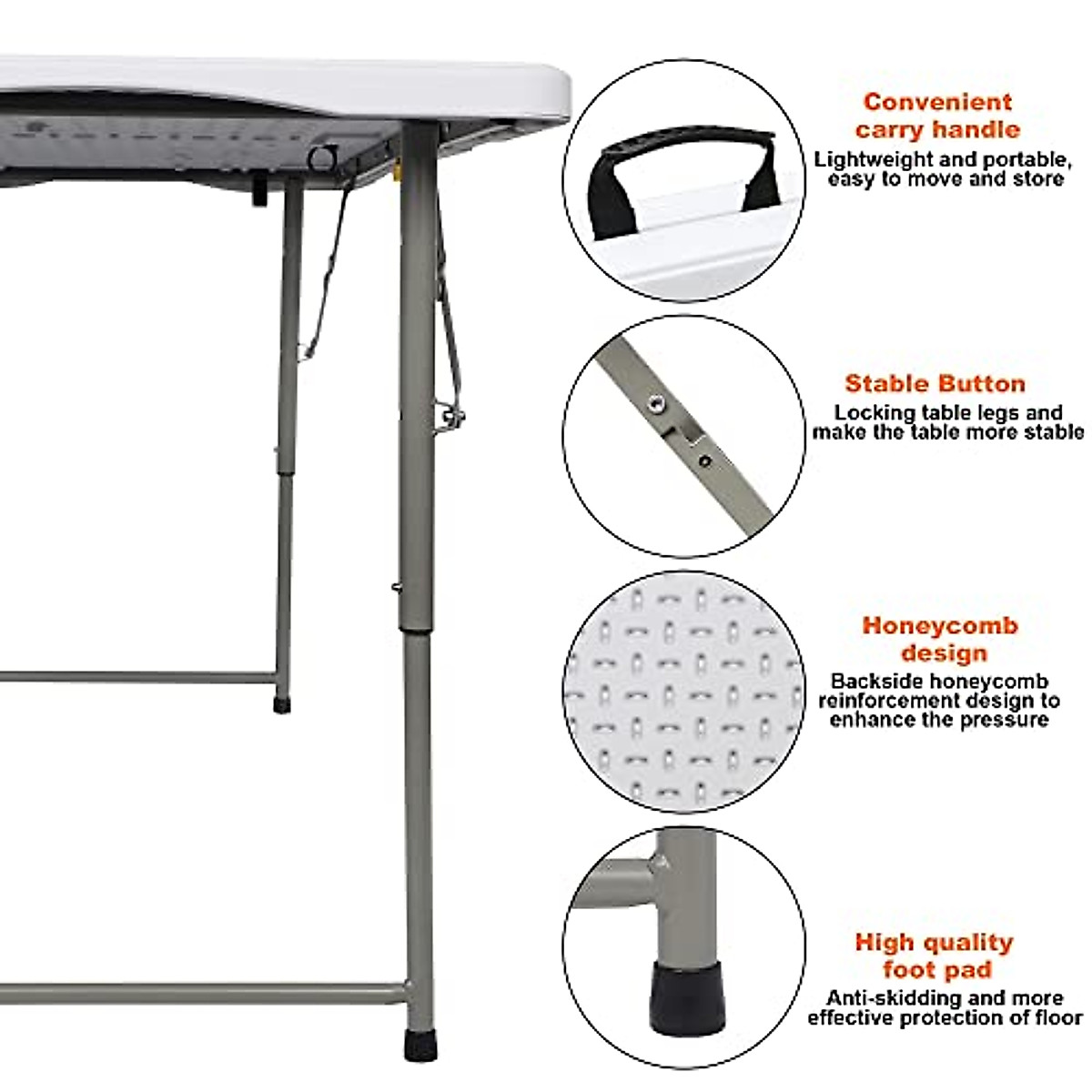 Convenient carry handle
Lightweight and portable, easy to move and store

Stable Button
Locking table legs and make the table more stable

Honeycomb design
Backside honeycomb reinforcement design to enhance the pressure

High quality foot pad
Anti-skidding and more effective protection of floor