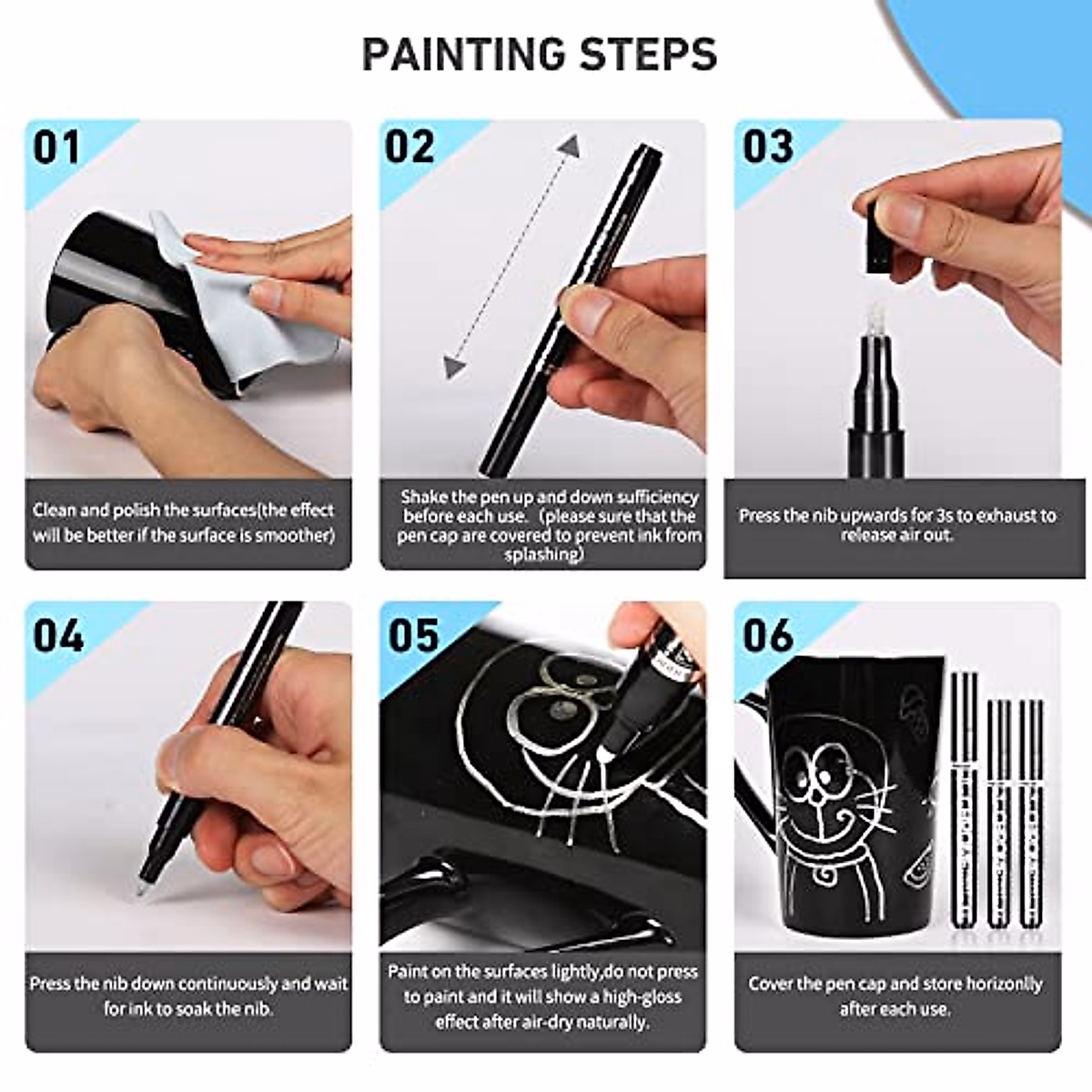 PAINTING STEPS

01

Clean and polish the surfaces(the effect will be better if the surface is smoother)

02

Shake the pen up and down sufficiency before each use. (please sure that the pen cap are covered to prevent ink from splashing)

03

Press the nib upwards for 3s to exhaust to release air out.

04

Press the nib down continuously and wait for ink to soak the nib.

05

Paint on the surfaces lightly,do not press to paint and it will show a high-gloss effect after air-dry naturally.

06

Cover the pen cap and store horizonlly after each use.