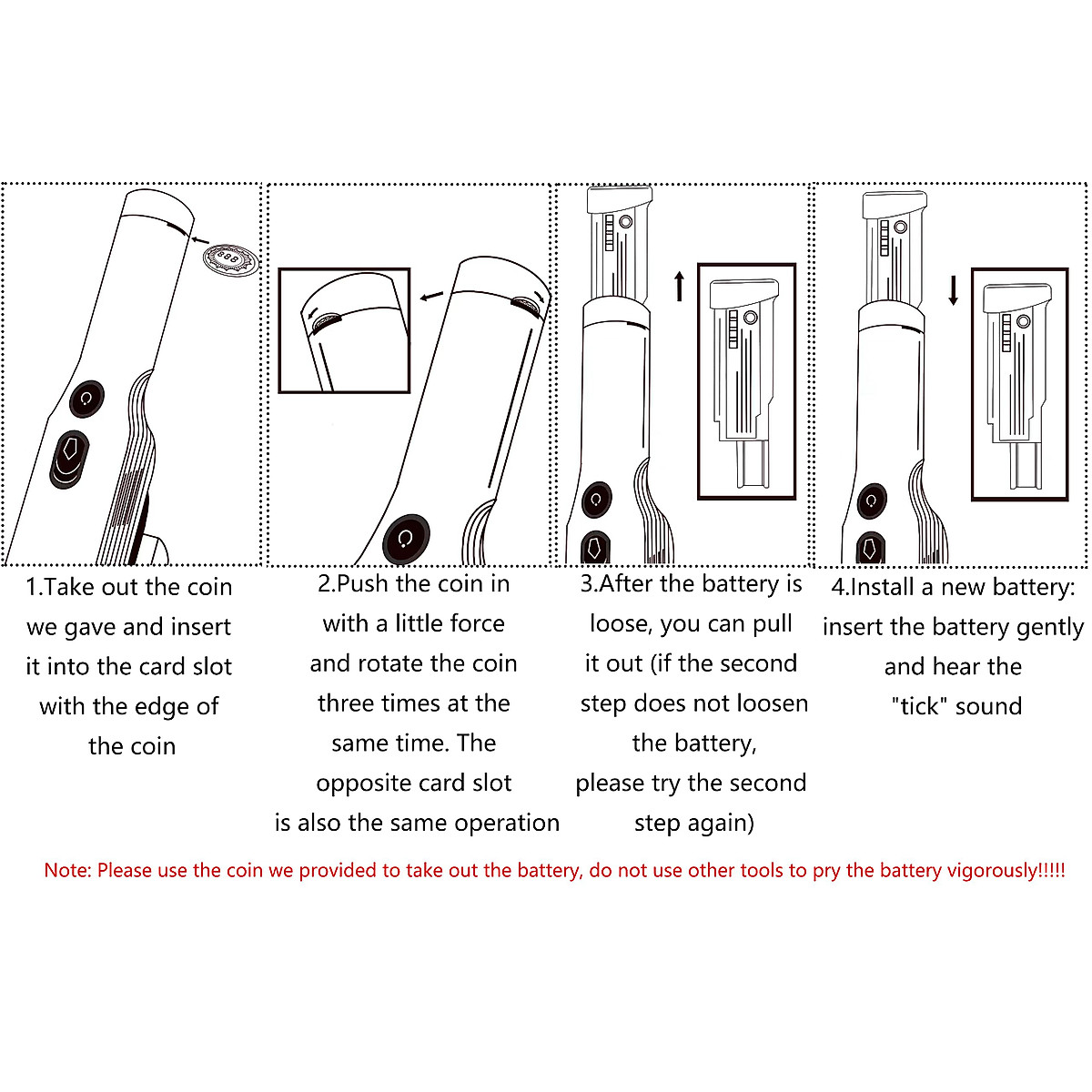 888

1.Take out the coin we gave and insert it into the card slot with the edge of the coin

2.Push the coin in with a little force and rotate the coin three times at the same time. The opposite card slot is also the same operation

3.After the battery is loose, you can pull it out (if the second step does not loosen the battery, please try the second step again)

4.Install a new battery: insert the battery gently and hear the "tick" sound

Note: Please use the coin we provided to take out the battery, do not use other tools to pry the battery vigorously!!!!!