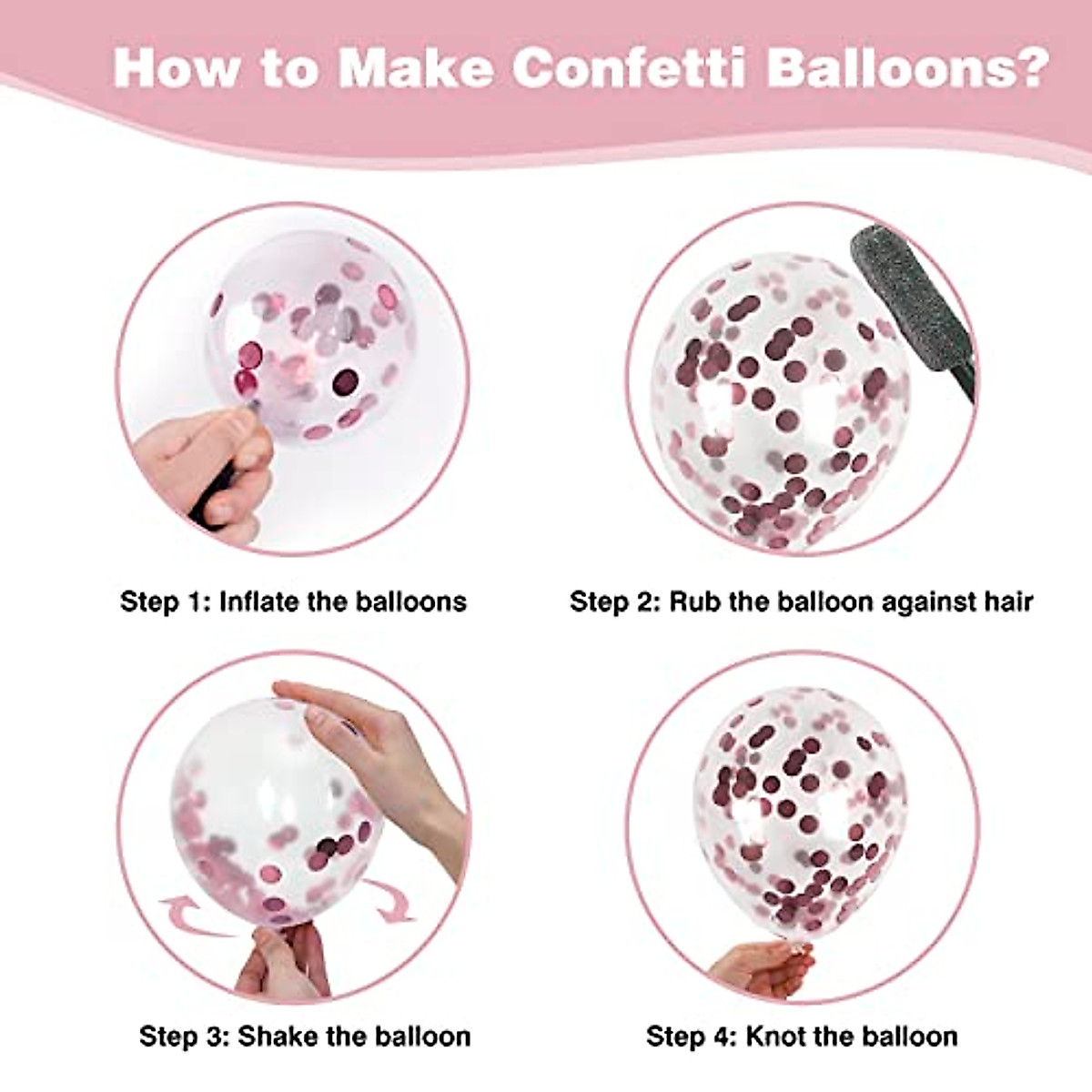 How to Make Confetti Balloons?

Step 1: Inflate the balloons

Step 2: Rub the balloon against hair

Step 3: Shake the balloon

Step 4: Knot the balloon