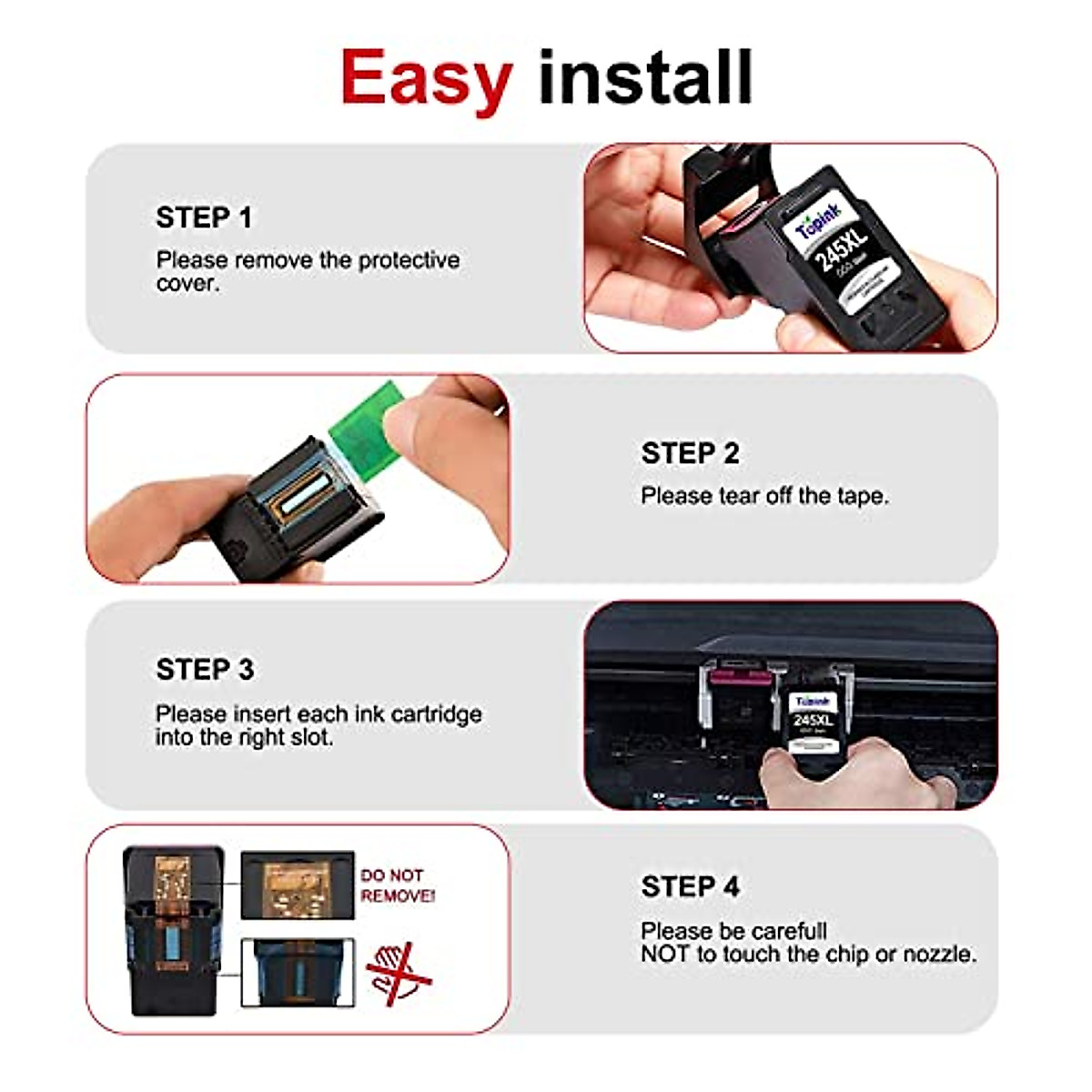 Easy install

STEP 1
Please remove the protective cover.

Topink
245XL

STEP 2
Please tear off the tape.

STEP 3
Please insert each ink cartridge into the right slot.

Topink
245XL

DO NOT REMOVE!

STEP 4
Please be carefull
NOT to touch the chip or nozzle.