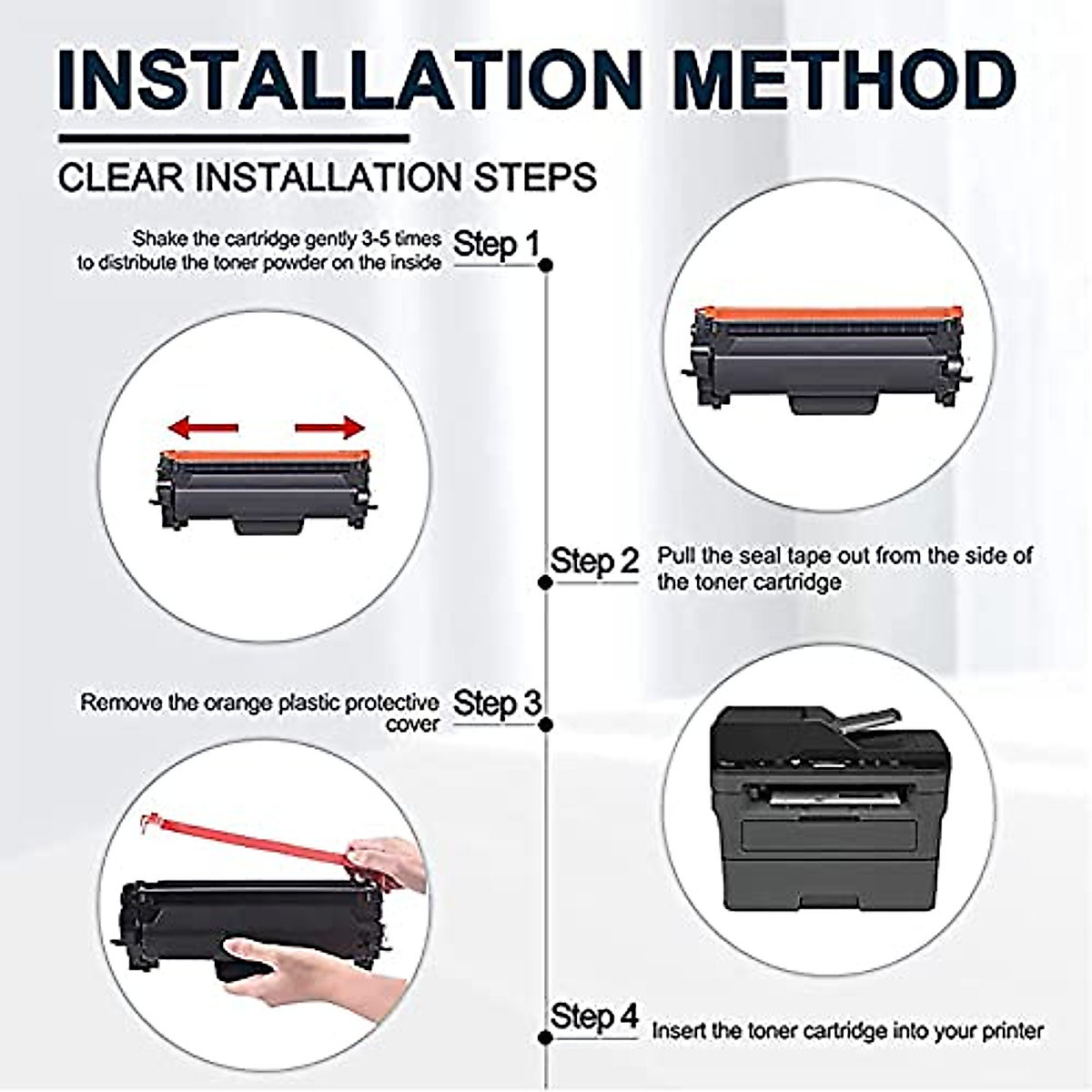 INSTALLATION METHOD

CLEAR INSTALLATION STEPS

Shake the cartridge gently 3-5 times to distribute the toner powder on the inside

Step 1

Step 2

Pull the seal tape out from the side of the toner cartridge

Remove the orange plastic protective cover

Step 3

Step 4

Insert the toner cartridge into your printer