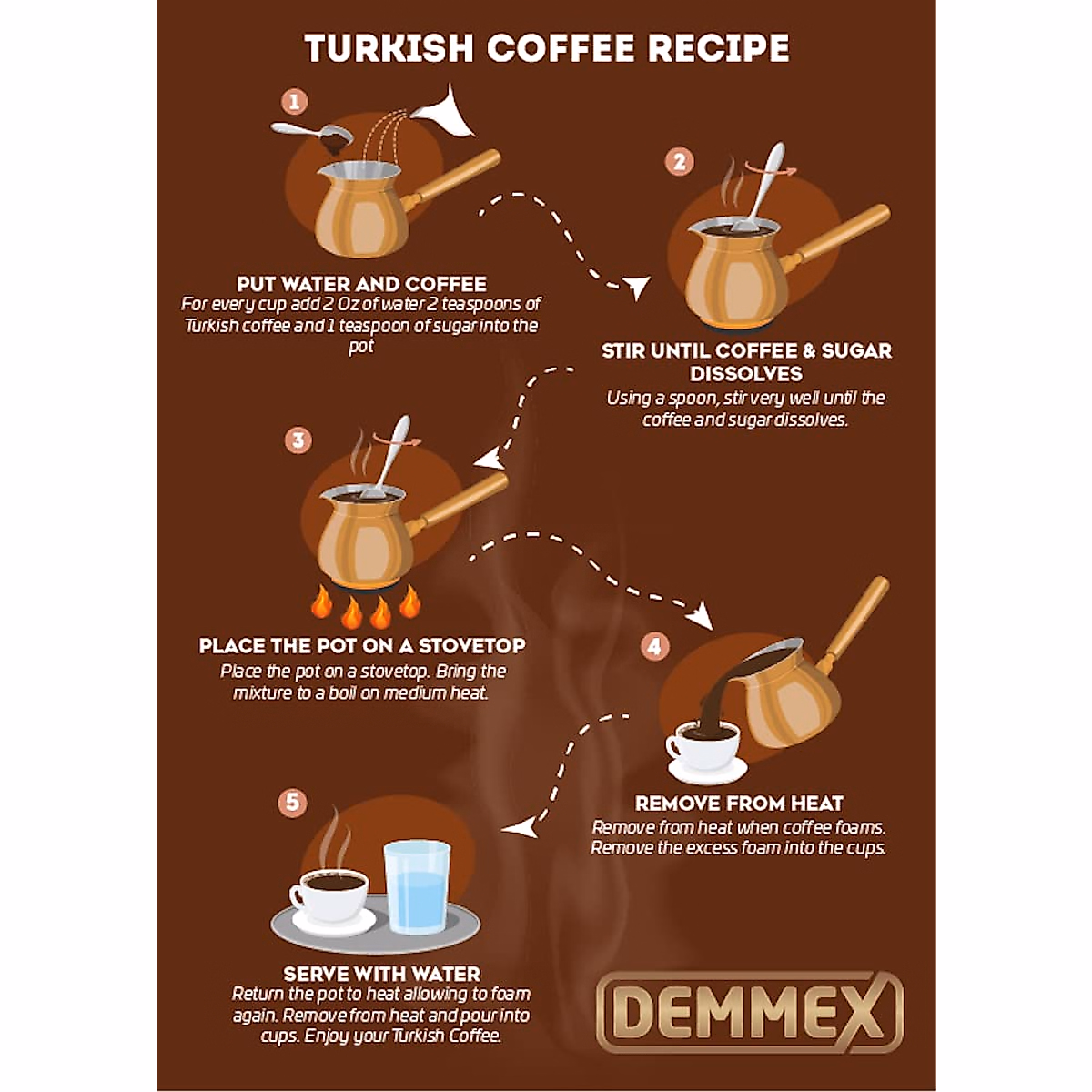 TURKISH COFFEE RECIPE

1

PUT WATER AND COFFEE
For every cup add 2 Oz of water 2 teaspoons of Turkish coffee and 1 teaspoon of sugar into the pot

2

STIR UNTIL COFFEE & SUGAR DISSOLVES
Using a spoon, stir very well until the coffee and sugar dissolves.

3

PLACE THE POT ON A STOVETOP
Place the pot on a stovetop. Bring the mixture to a boil on medium heat.

4

REMOVE FROM HEAT
Remove from heat when coffee foams. Remove the excess foam into the cups.

5

SERVE WITH WATER
Return the pot to heat allowing to foam again. Remove from heat and pour into cups. Enjoy your Turkish Coffee.

DEMMEX