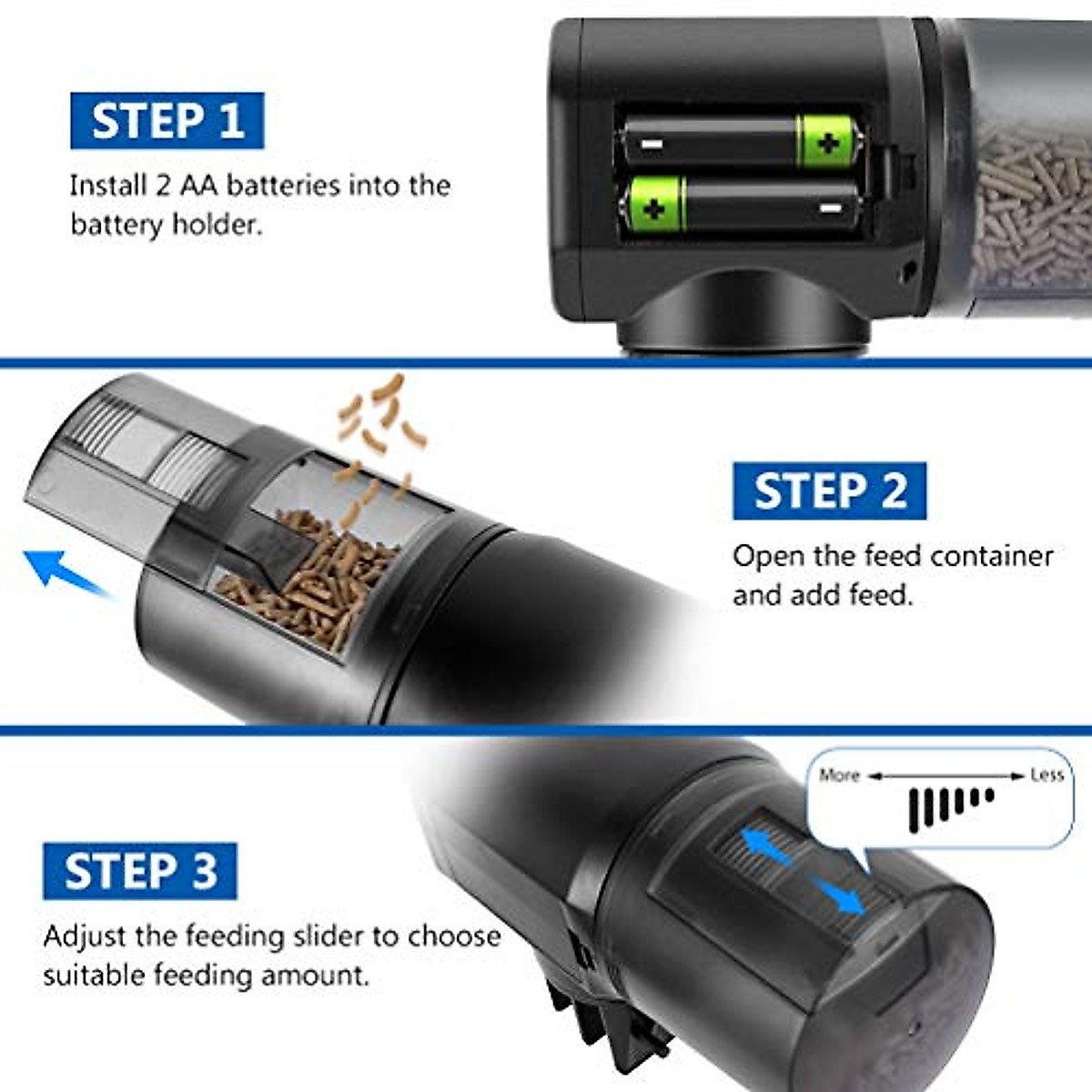 STEP 1

Install 2 AA batteries into the battery holder.

STEP 2

Open the feed container and add feed.

More Less

STEP 3

Adjust the feeding slider to choose suitable feeding amount.