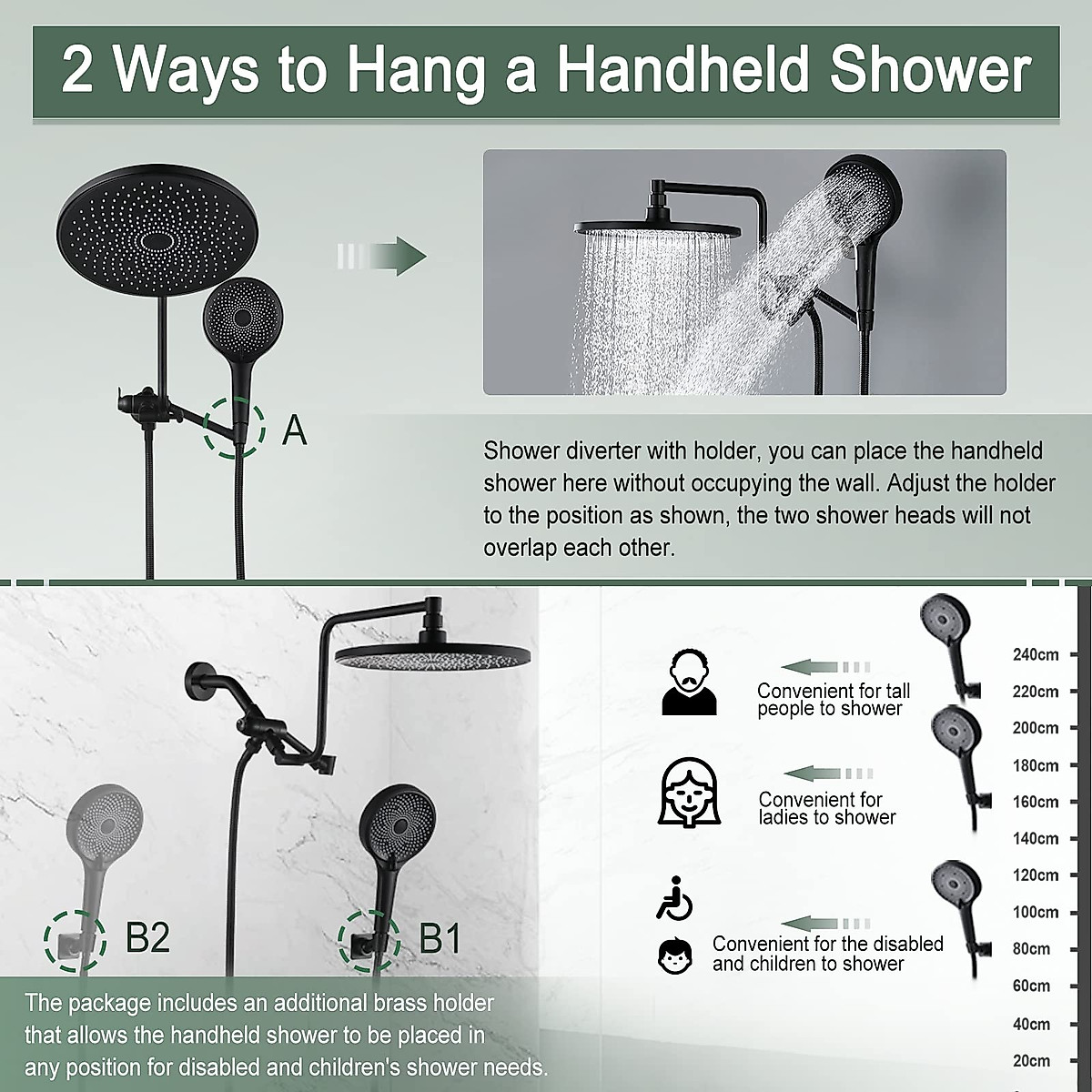 2 Ways to Hang a Handheld Shower

A

Shower diverter with holder, you can place the handheld shower here without occupying the wall. Adjust the holder to the position as shown, the two shower heads will not overlap each other.

B2

B1

The package includes an additional brass holder that allows the handheld shower to be placed in any position for disabled and children's shower needs.

Convenient for tall people to shower

Convenient for ladies to shower

Convenient for the disabled and children to shower

240cm
220cm
200cm
180cm
160cm
140cm
120cm
100cm
80cm
60cm
40cm
20cm