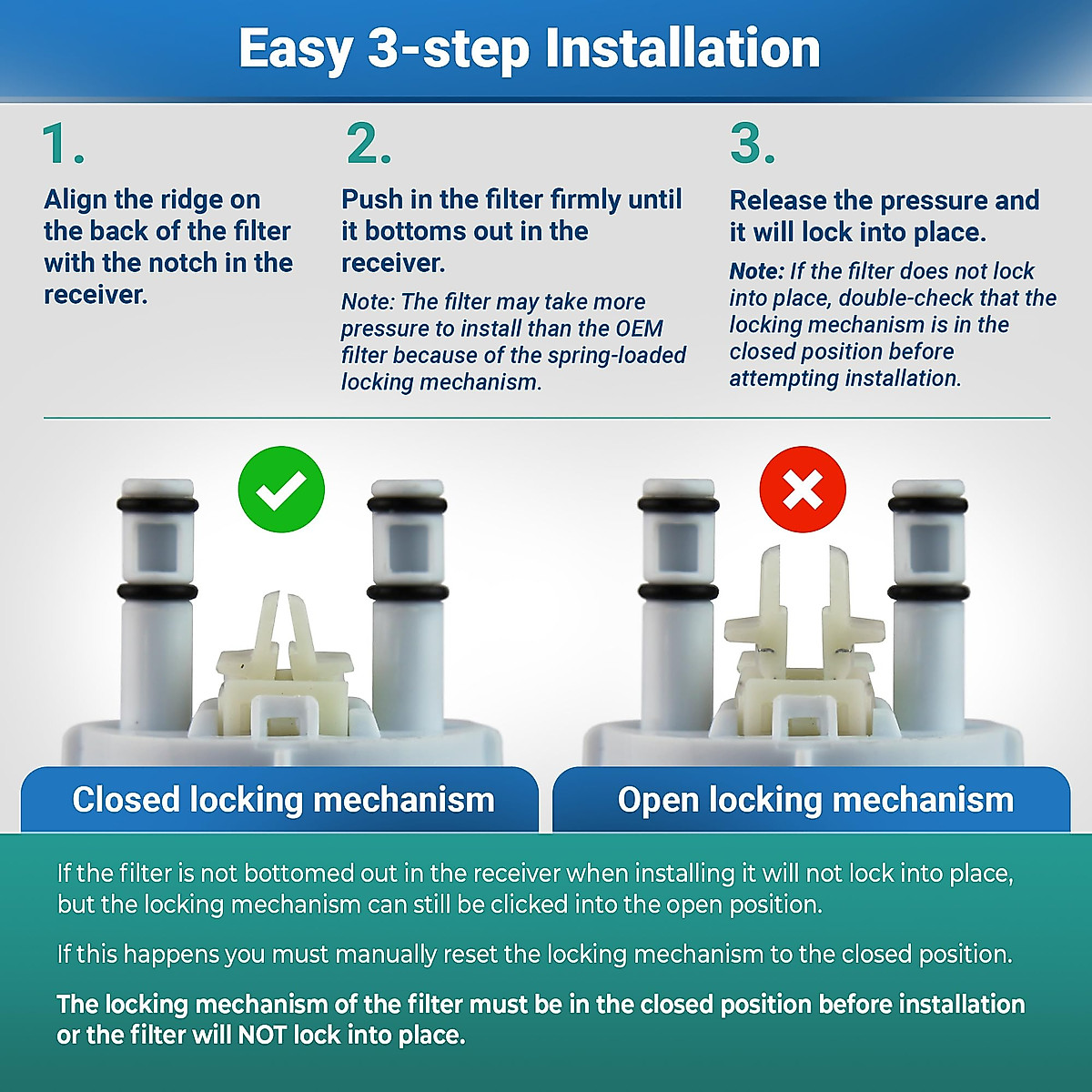 Easy 3-step Installation

1.

Align the ridge on the back of the filter with the notch in the receiver.

2.

Push in the filter firmly until it bottoms out in the receiver.

Note: The filter may take more pressure to install than the OEM filter because of the spring-loaded locking mechanism.

3.

Release the pressure and it will lock into place.

Note: If the filter does not lock into place, double-check that the locking mechanism is in the closed position before attempting installation.

Closed locking mechanism

Open locking mechanism

If the filter is not bottomed out in the receiver when installing it will not lock into place, but the locking mechanism can still be clicked into the open position.

If this happens you must manually reset the locking mechanism to the closed position.

The locking mechanism of the filter must be in the closed position before installation or the filter will NOT lock into place.