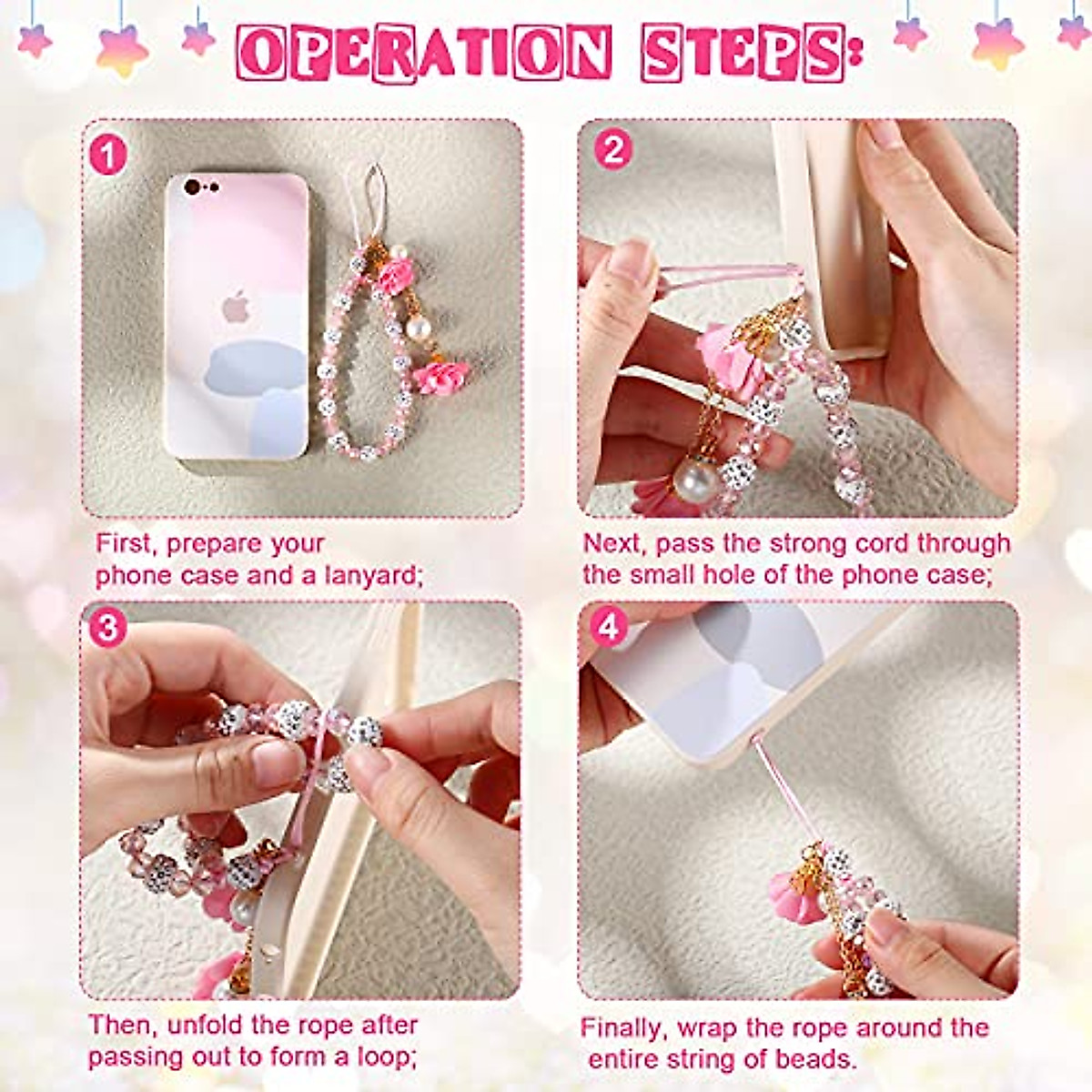 OPERATION STEPS:

1

First, prepare your phone case and a lanyard;

2

Next, pass the strong cord through the small hole of the phone case;

3

Then, unfold the rope after passing out to form a loop;

4

Finally, wrap the rope around the entire string of beads.