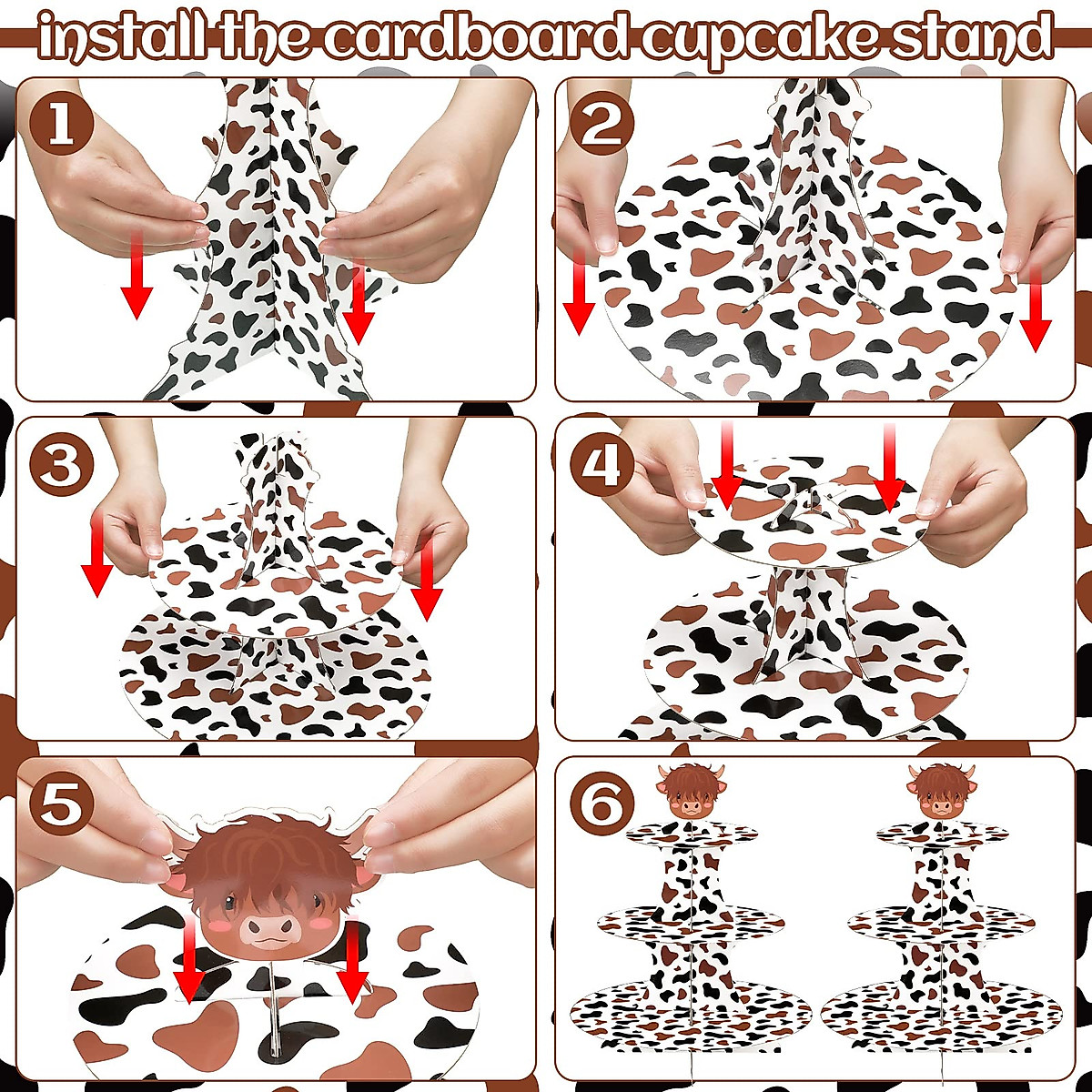 install the cardboard cupcake stand

1

2

3

4

5

6