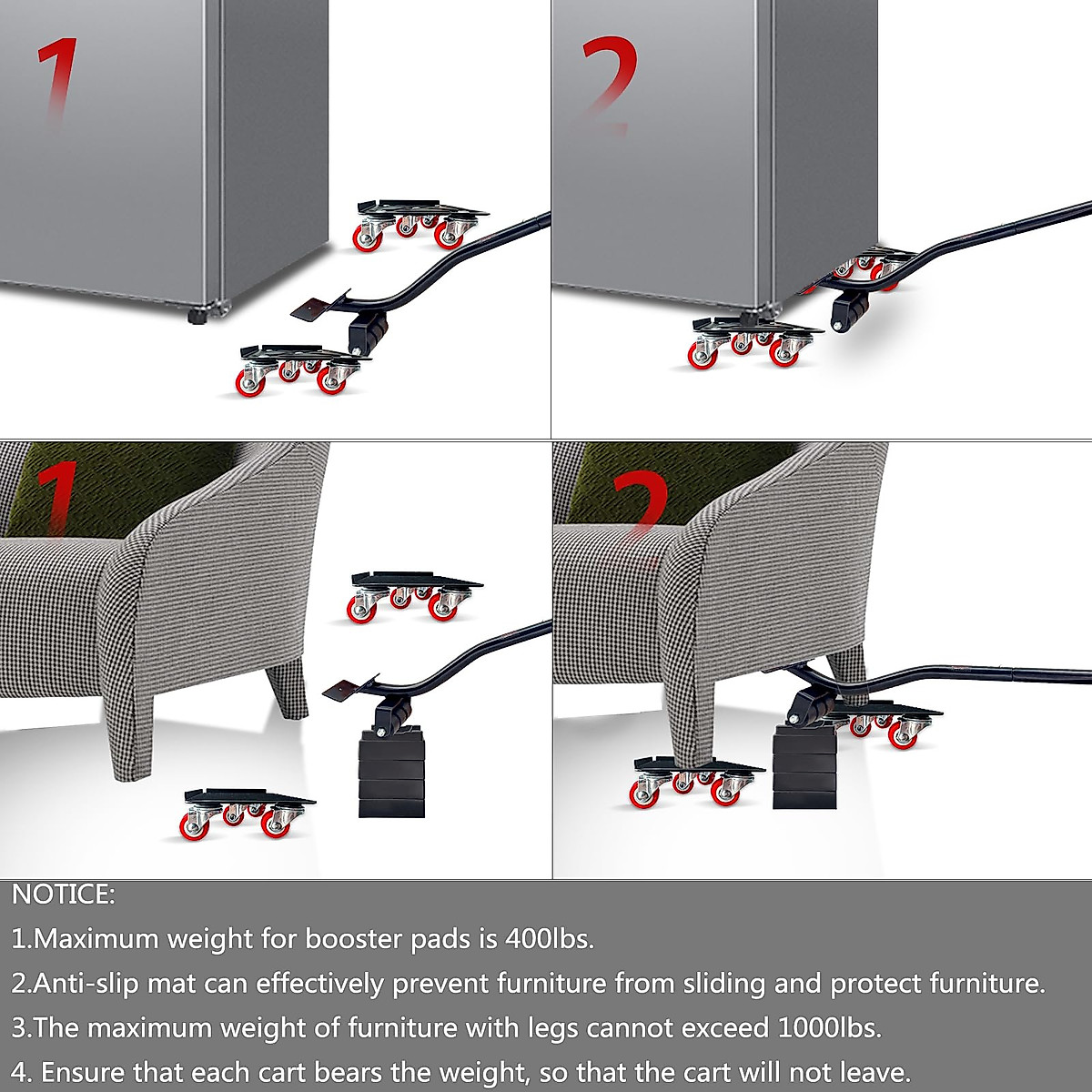 1

2

1

2

NOTICE:
1.Maximum weight for booster pads is 400lbs.
2.Anti-slip mat can effectively prevent furniture from sliding and protect furniture.
3.The maximum weight of furniture with legs cannot exceed 1000lbs.
4. Ensure that each cart bears the weight, so that the cart will not leave.