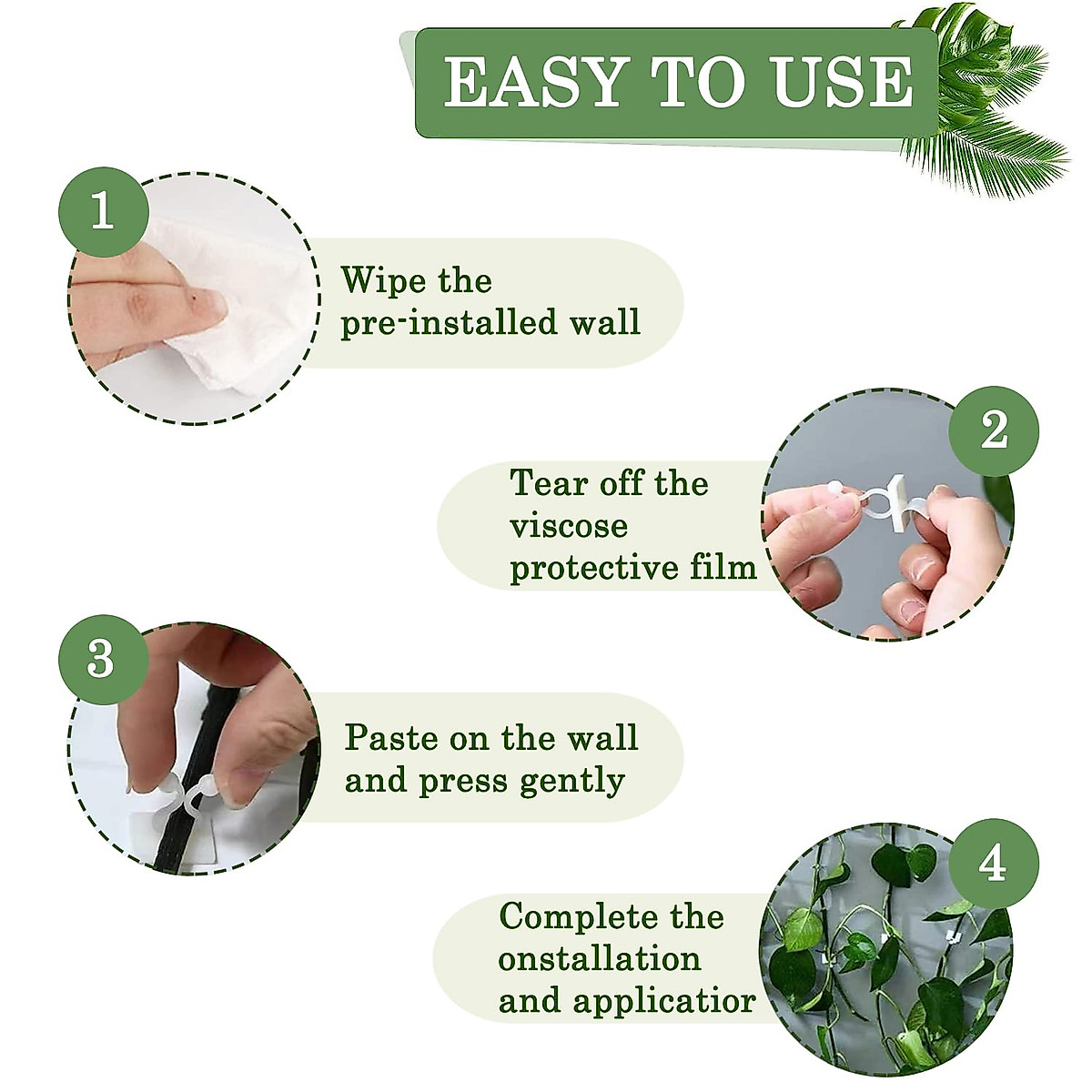 EASY TO USE

1

Wipe the pre-installed wall

2

Tear off the viscose protective film

3

Paste on the wall and press gently

4

Complete the onstallation and applicatior