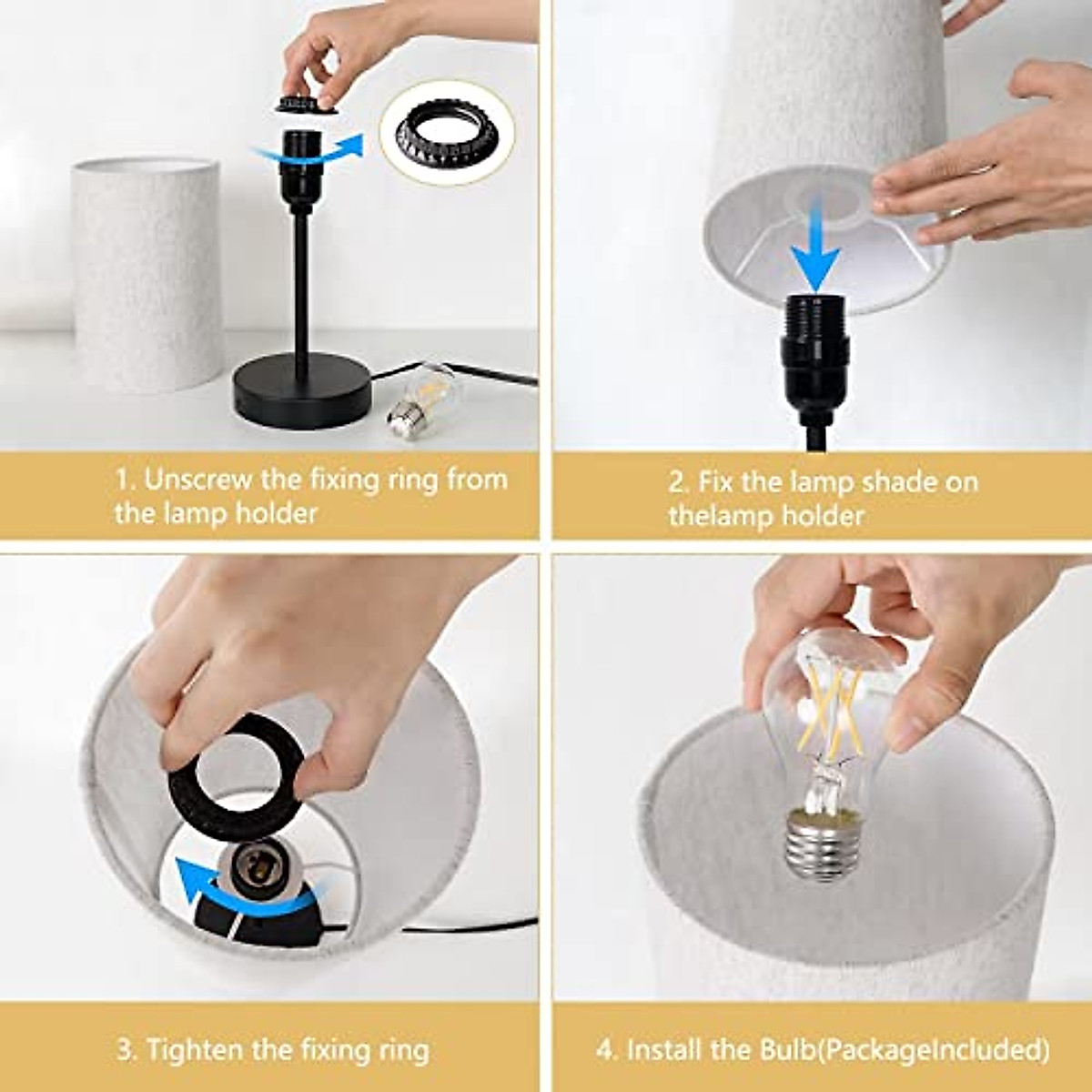 1. Unscrew the fixing ring from the lamp holder

2. Fix the lamp shade on thelamp holder

3. Tighten the fixing ring

4. Install the Bulb(PackageIncluded)