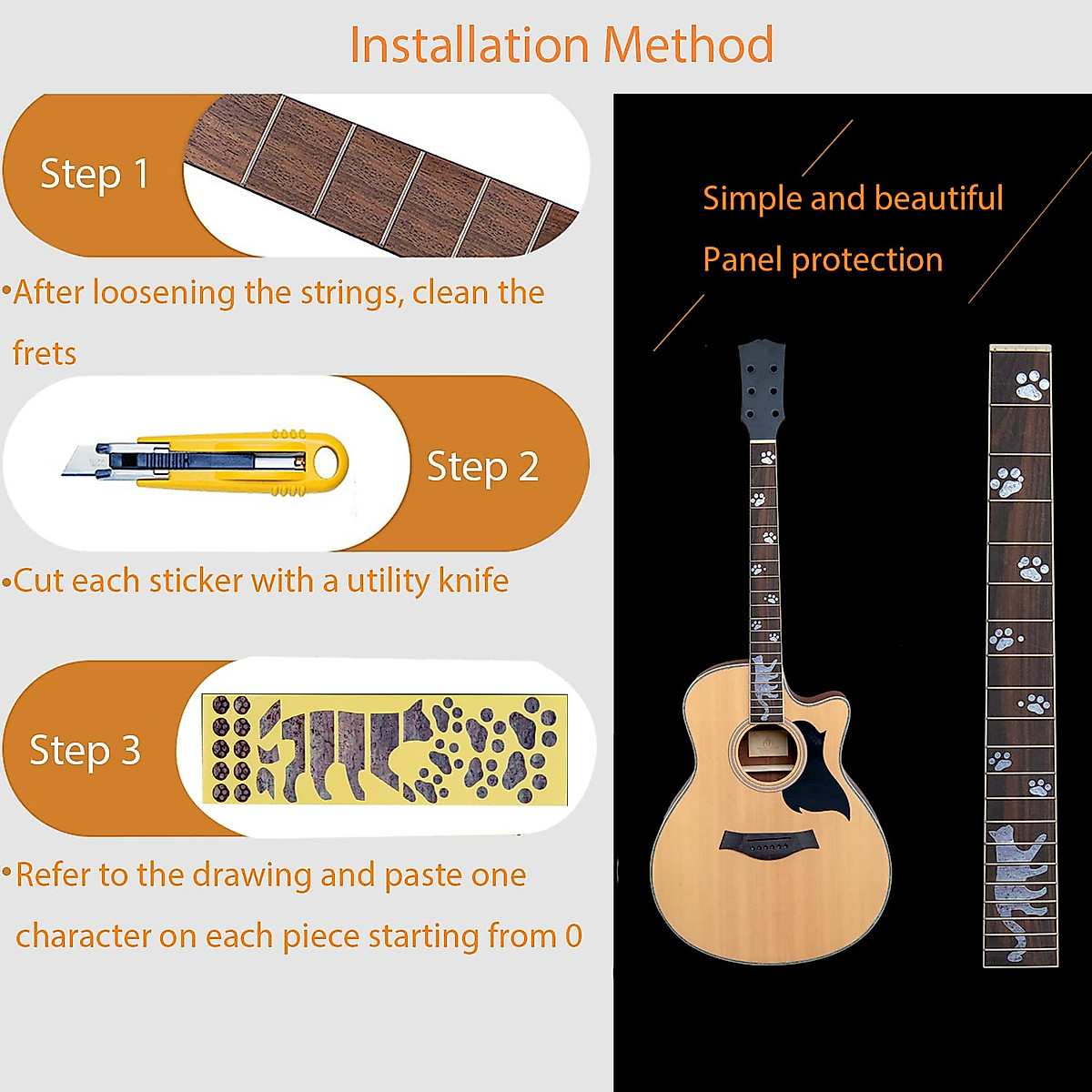 Installation Method

Step 1

•After loosening the strings, clean the frets

Step 2

•Cut each sticker with a utility knife

Step 3

•Refer to the drawing and paste one character on each piece starting from 0

Simple and beautiful

Panel protection