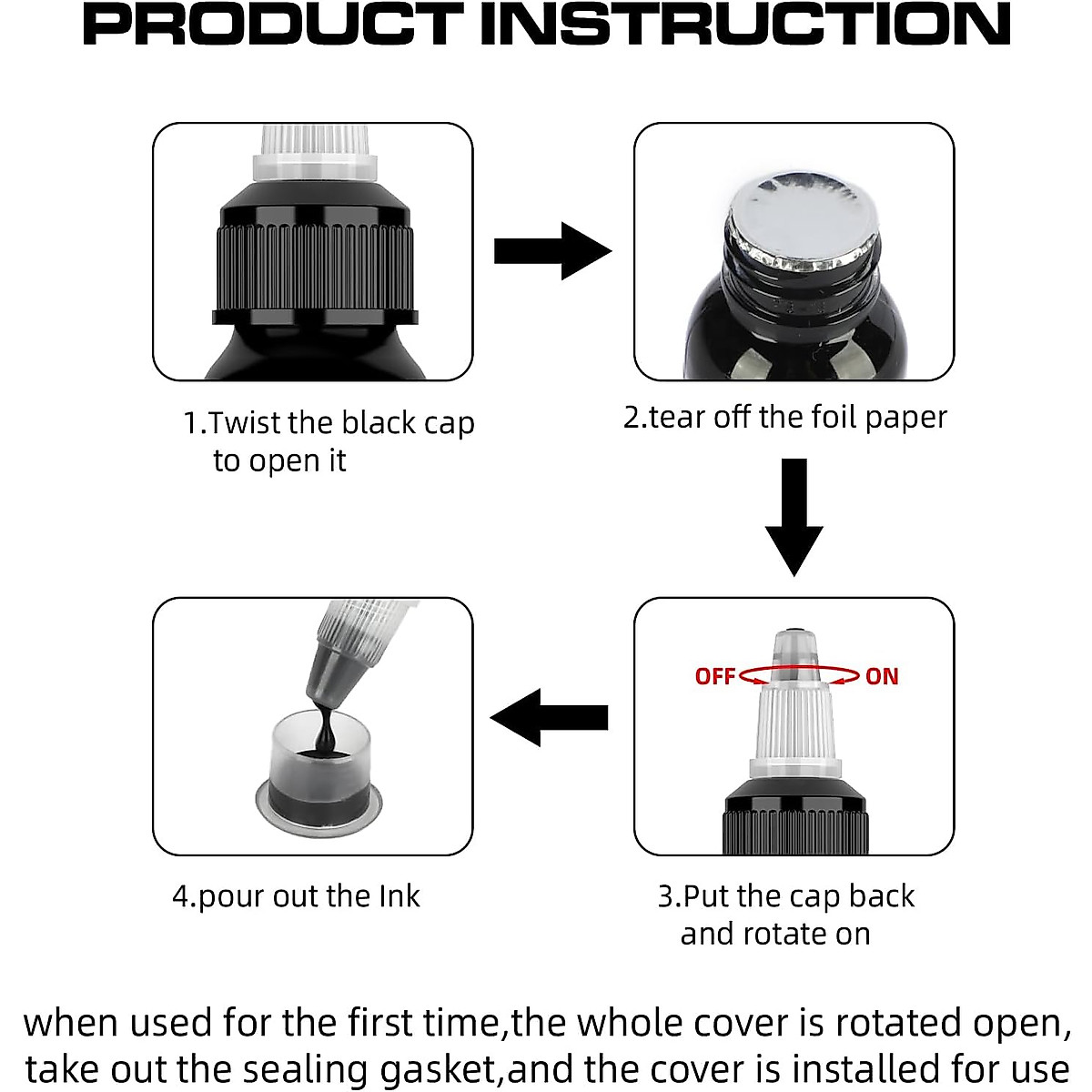 PRODUCT INSTRUCTION

1.Twist the black cap to open it

2.tear off the foil paper

OFF

ON

3.Put the cap back and rotate on

4.pour out the Ink

when used for the first time,the whole cover is rotated open, take out the sealing gasket,and the cover is installed for use