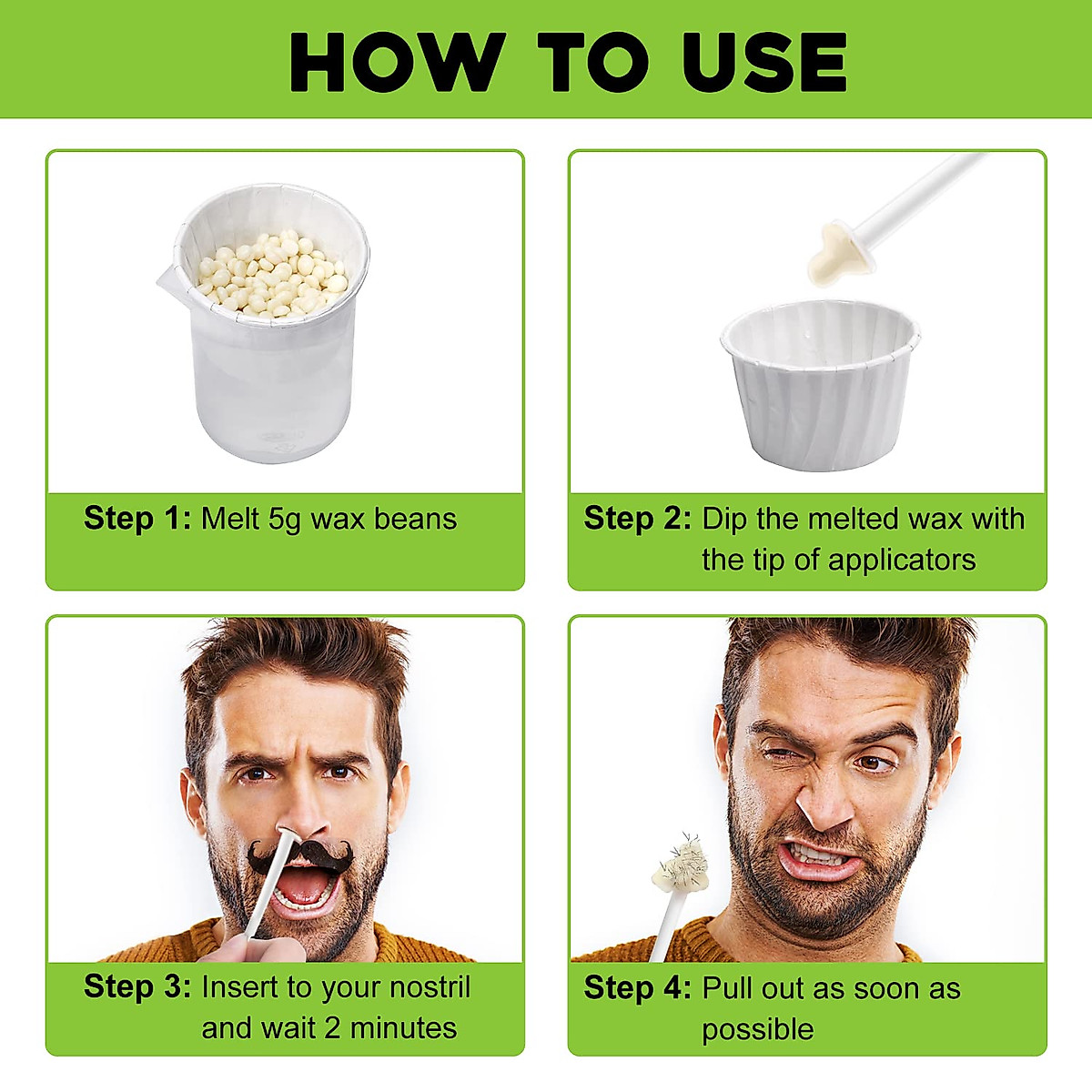 HOW TO USE

Step 1: Melt 5g wax beans

Step 2: Dip the melted wax with the tip of applicators

Step 3: Insert to your nostril and wait 2 minutes

Step 4: Pull out as soon as possible