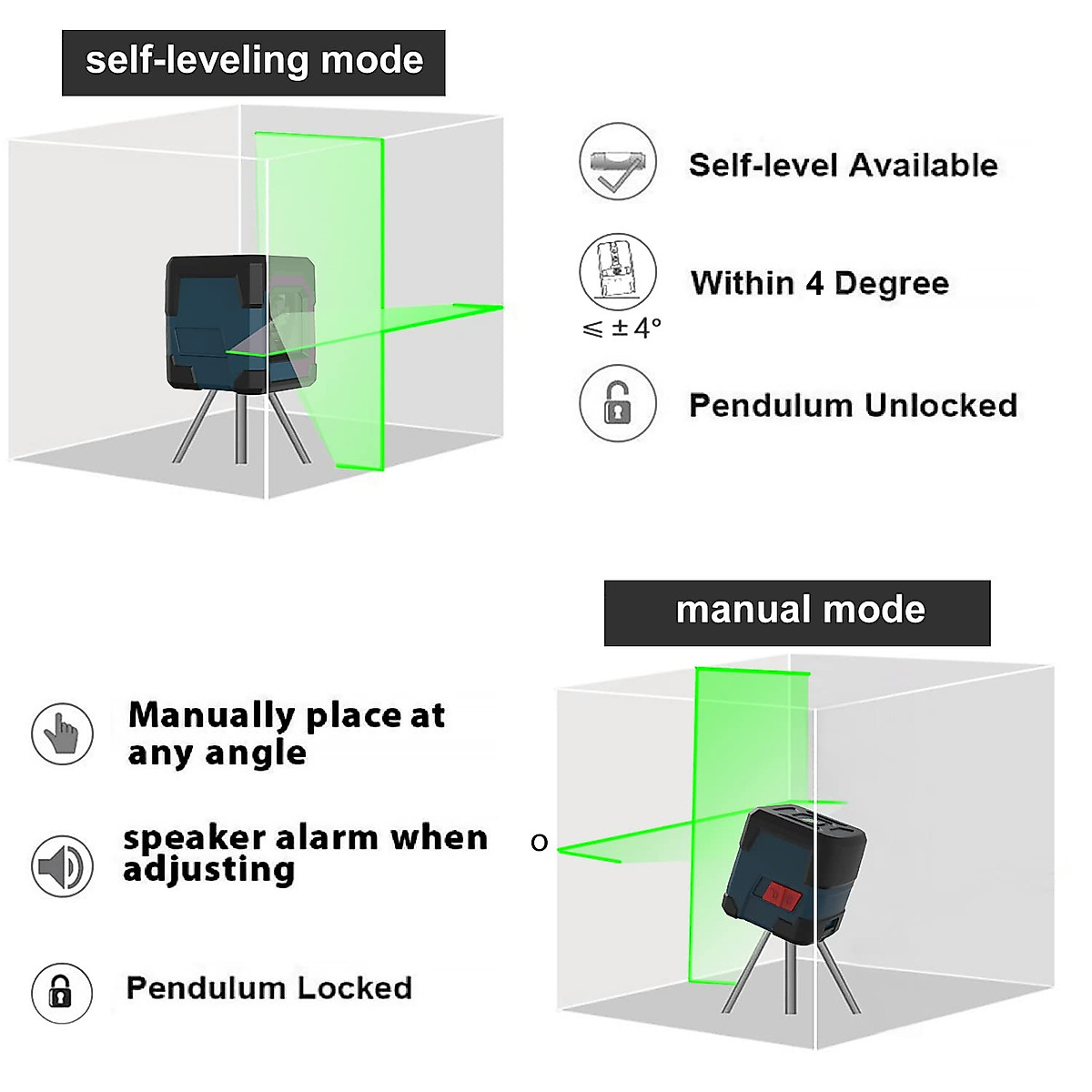 self-leveling mode

Self-level Available

Within 4 Degree

$\leqslant \pm 4°$

Pendulum Unlocked

manual mode

Manually place at any angle

speaker alarm when adjusting

o

Pendulum Locked