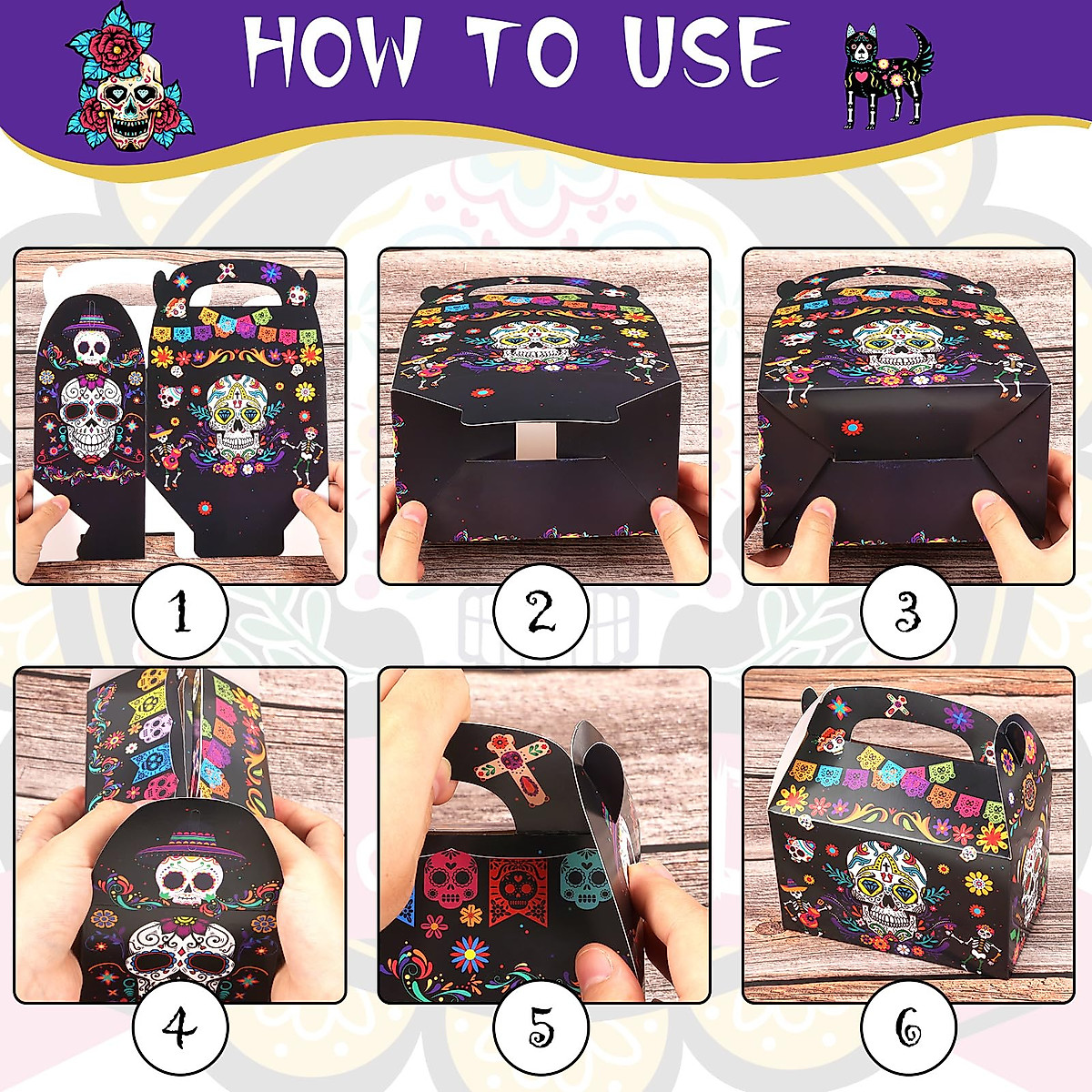 HOW TO USE

1

2

3

4

5

6