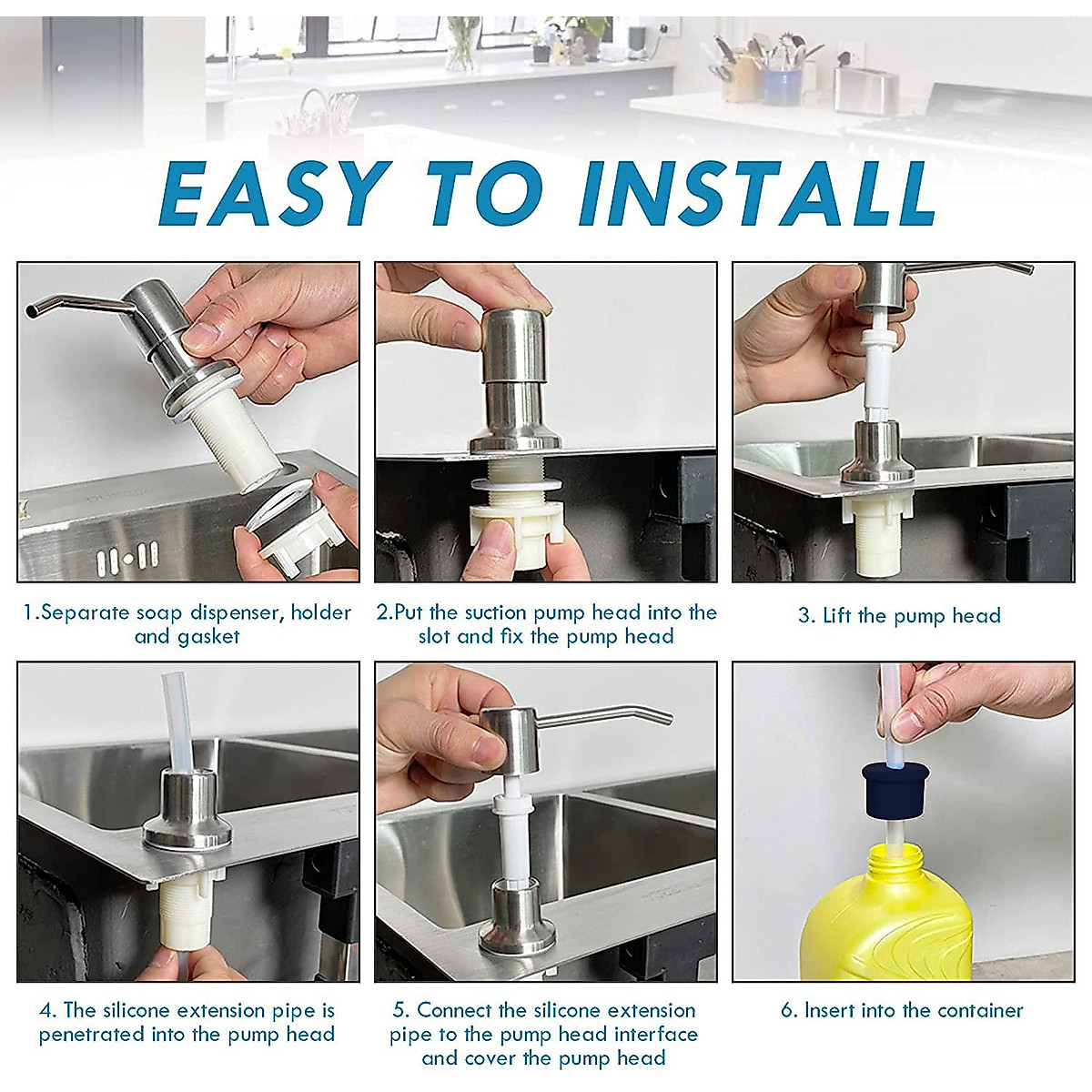 EASY TO INSTALL

1.Separate soap dispenser, holder and gasket

2.Put the suction pump head into the slot and fix the pump head

3. Lift the pump head

4. The silicone extension pipe is penetrated into the pump head

5. Connect the silicone extension pipe to the pump head interface and cover the pump head

6. Insert into the container