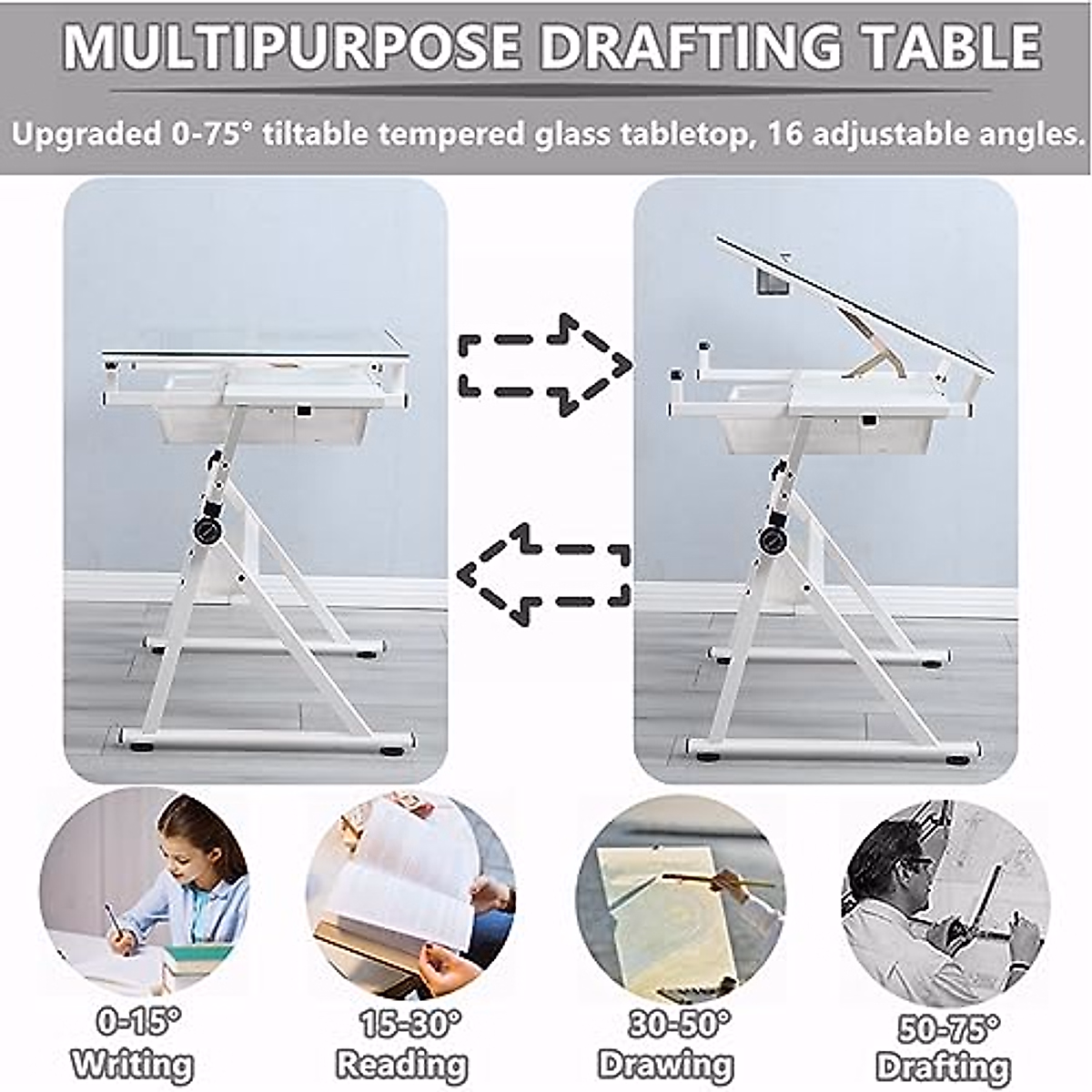 MULTIPURPOSE DRAFTING TABLE

Upgraded 0-75° tiltable tempered glass tabletop, 16 adjustable angles.

0-15°
Writing

15-30°
Reading

30-50°
Drawing

50-75°
Drafting