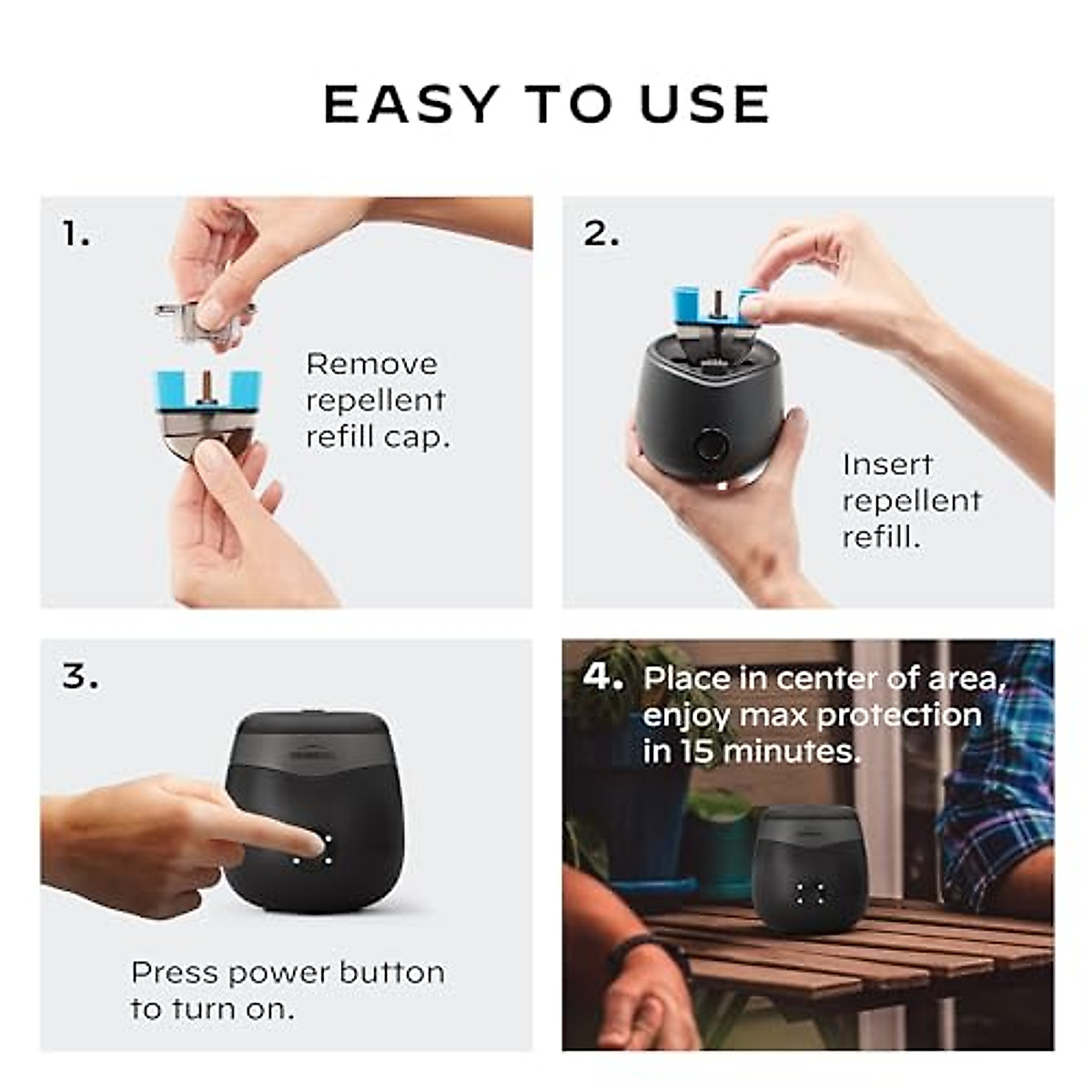 EASY TO USE

1.

Remove repellent refill cap.

2.

Insert repellent refill.

3.

Press power button to turn on.

4. Place in center of area, enjoy max protection in 15 minutes.