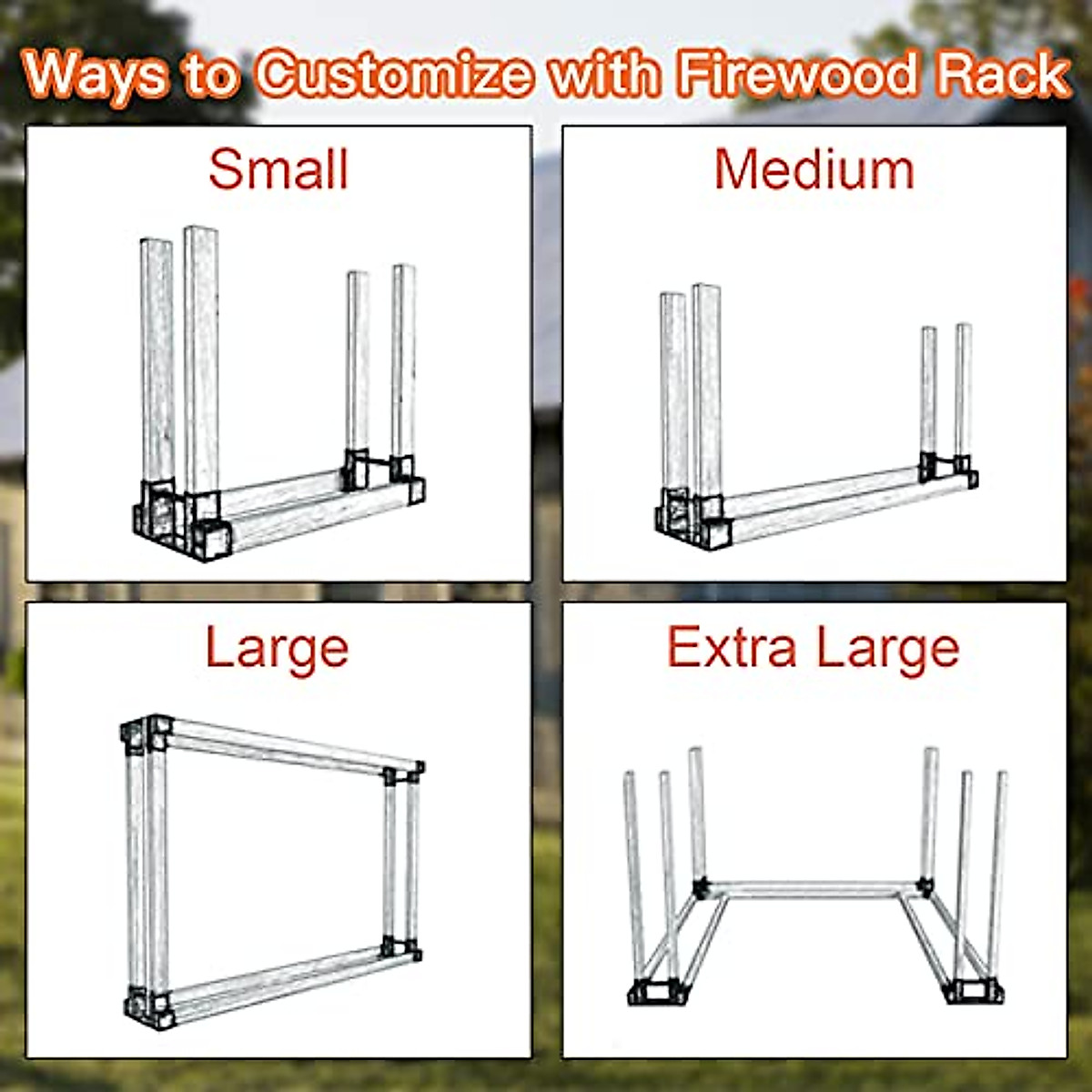 Ways to Customize with Firewood Rack

Small

Medium

Large

Extra Large