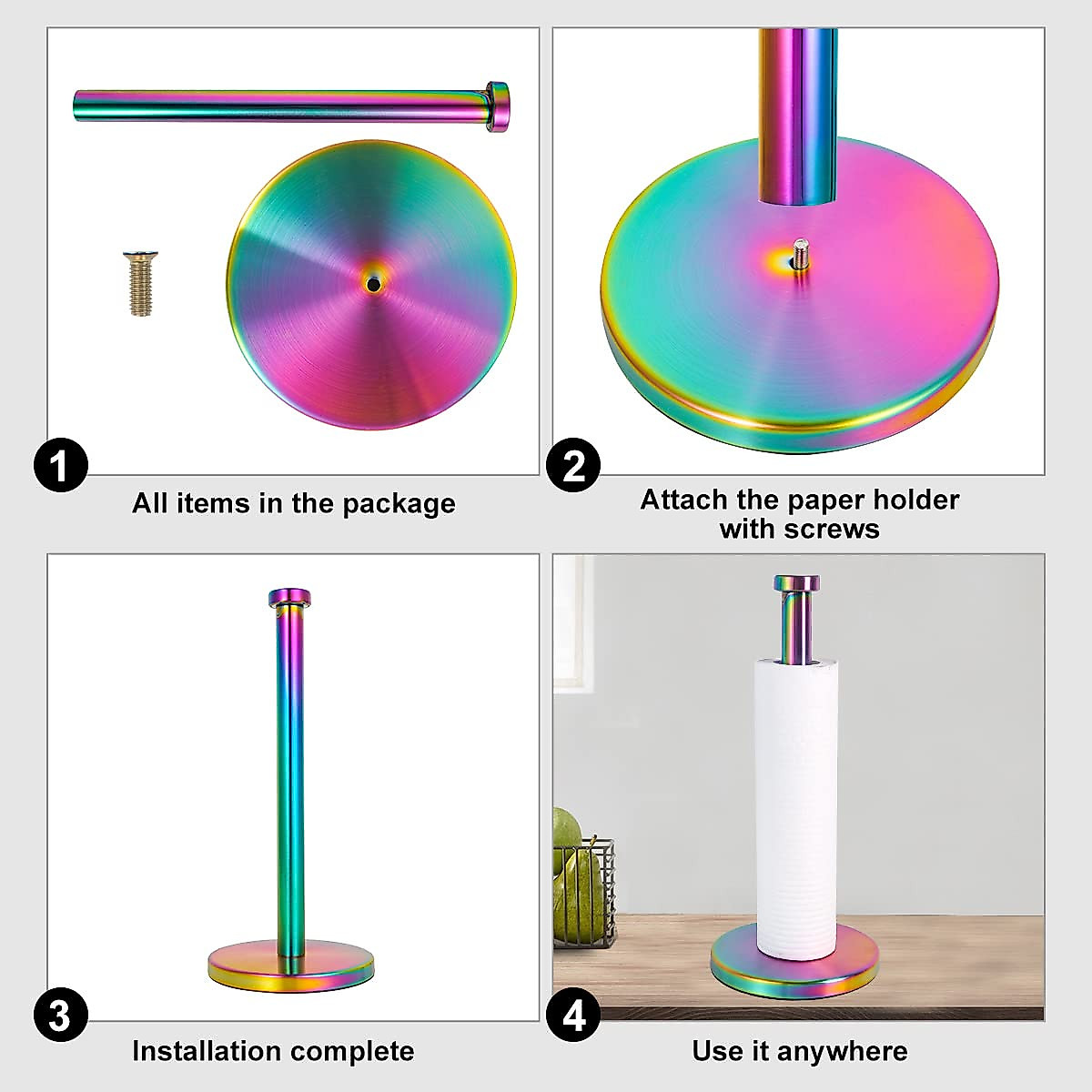 1
All items in the package

2
Attach the paper holder with screws

3
Installation complete

4
Use it anywhere