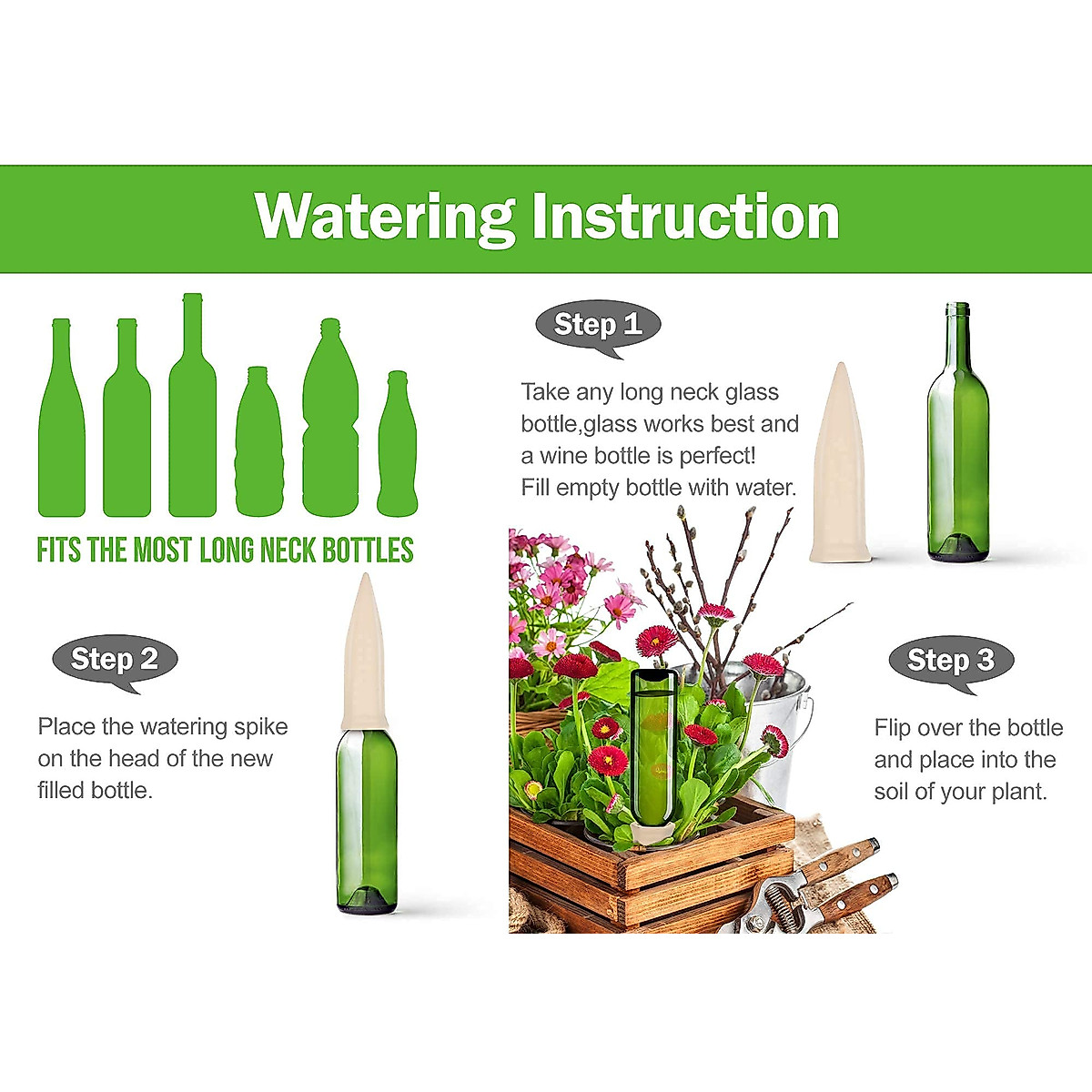 Watering Instruction

FITS THE MOST LONG NECK BOTTLES

Step 1

Take any long neck glass bottle,glass works best and a wine bottle is perfect! Fill empty bottle with water.

Step 2

Place the watering spike on the head of the new filled bottle.

Step 3

Flip over the bottle and place into the soil of your plant.