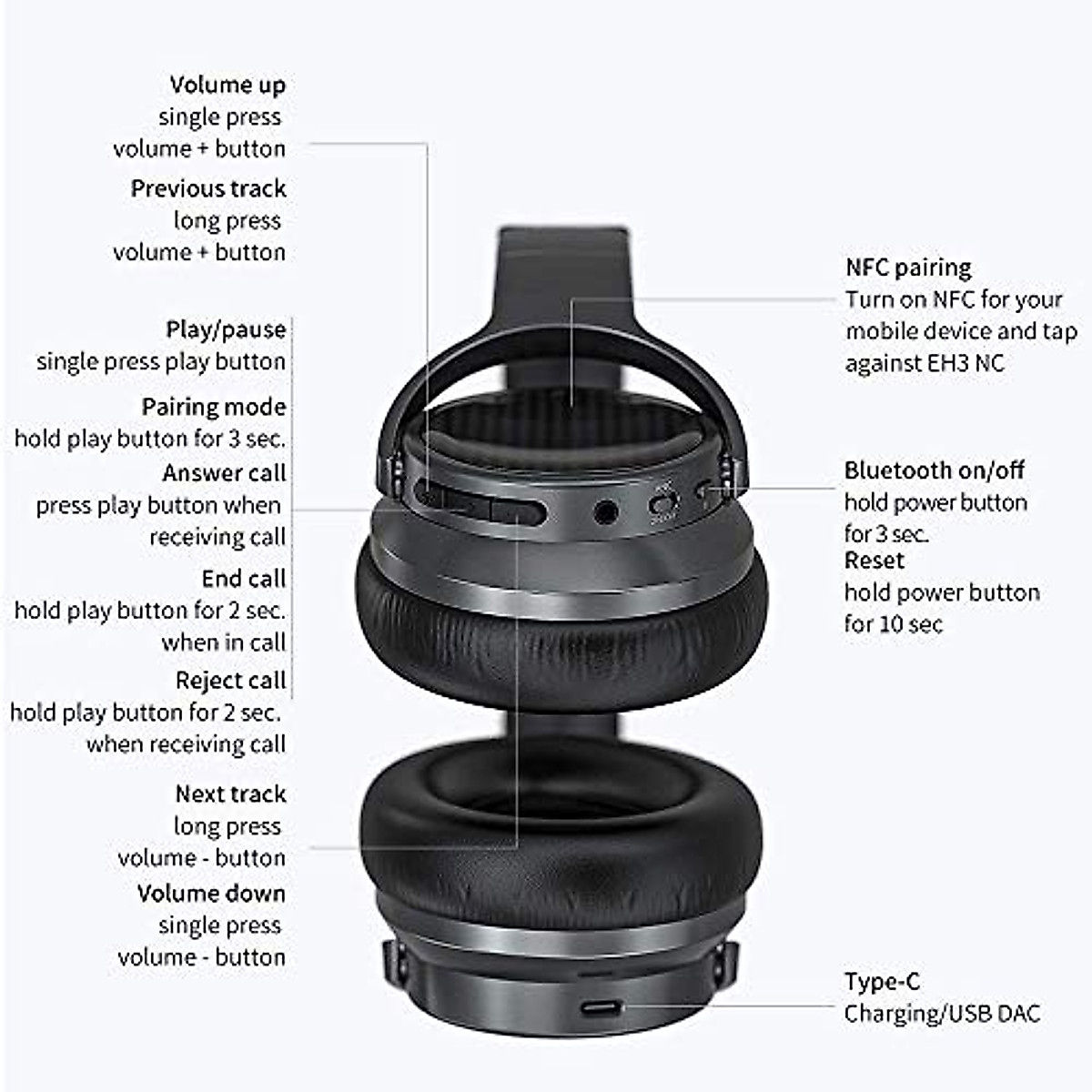 Volume up
single press
volume + button

Previous track
long press
volume + button

Play/pause
single press play button

Pairing mode
hold play button for 3 sec.

Answer call
press play button when receiving call

End call
hold play button for 2 sec. when in call

Reject call
hold play button for 2 sec. when receiving call

Next track
long press
volume - button

Volume down
single press
volume - button

NFC pairing
Turn on NFC for your mobile device and tap against EH3 NC

Bluetooth on/off
hold power button for 3 sec.

Reset
hold power button for 10 sec

Type-C
Charging/USB DAC