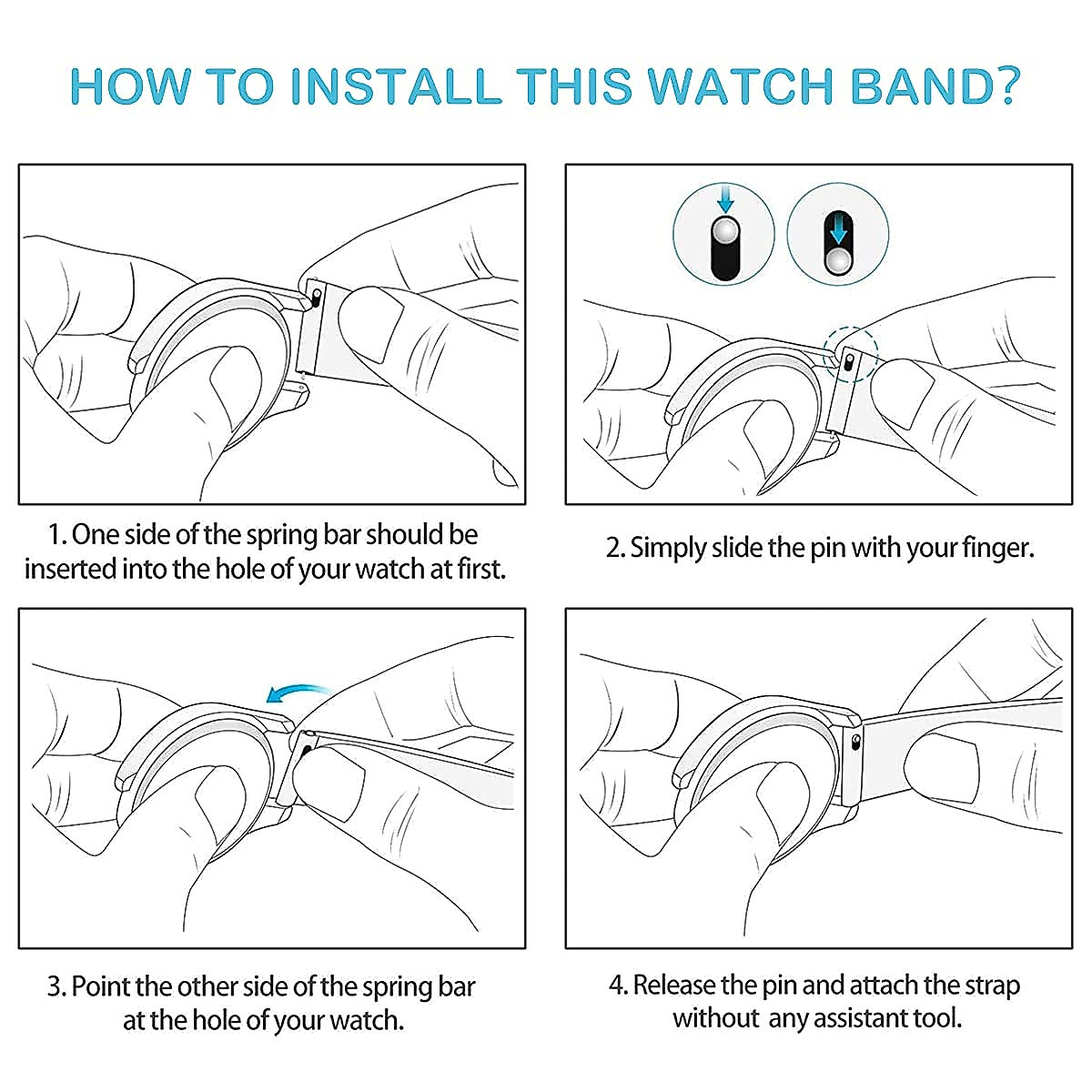 HOW TO INSTALL THIS WATCH BAND?

1. One side of the spring bar should be inserted into the hole of your watch at first.

2. Simply slide the pin with your finger.

3. Point the other side of the spring bar at the hole of your watch.

4. Release the pin and attach the strap without any assistant tool.