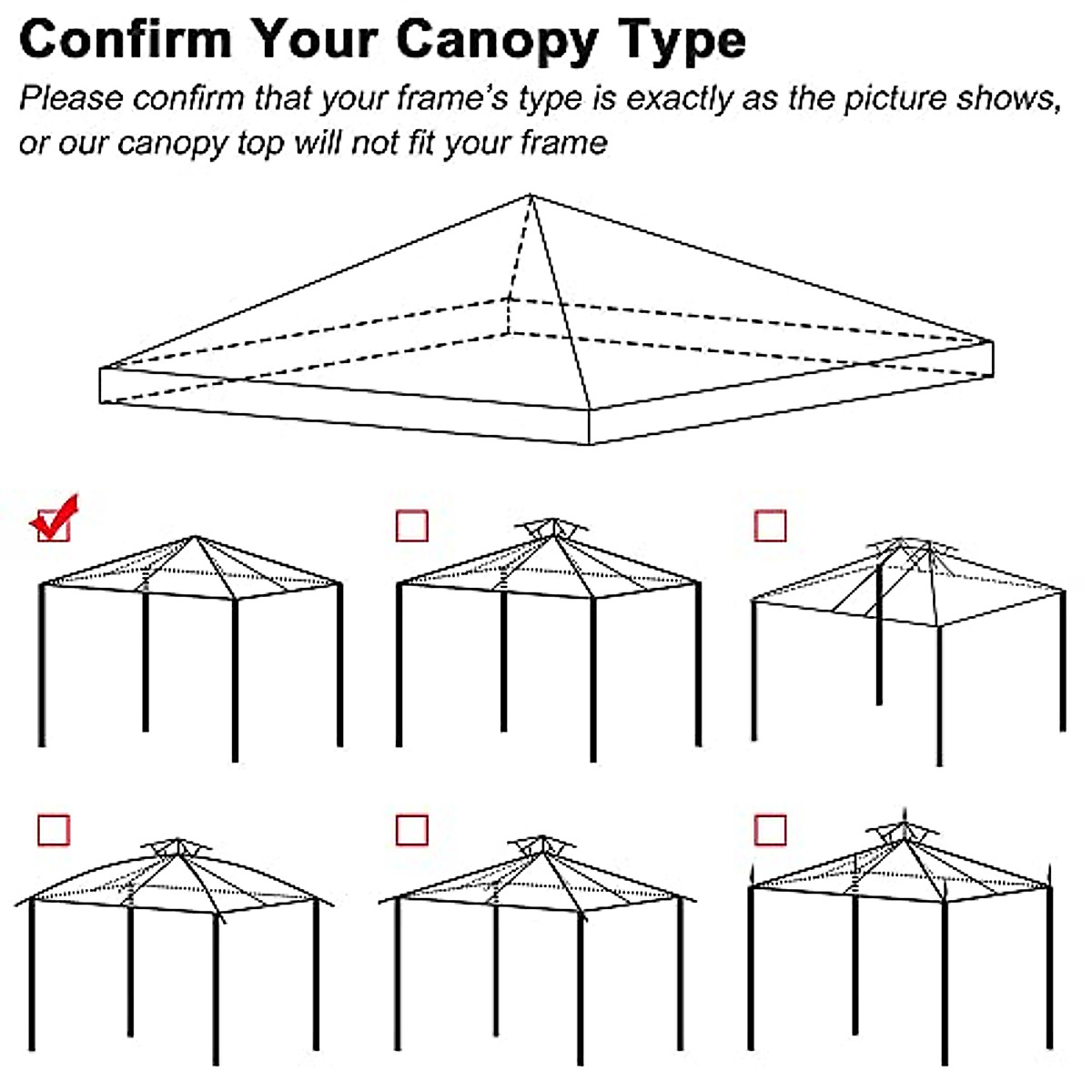 Confirm Your Canopy Type

Please confirm that your frame's type is exactly as the picture shows, or our canopy top will not fit your frame