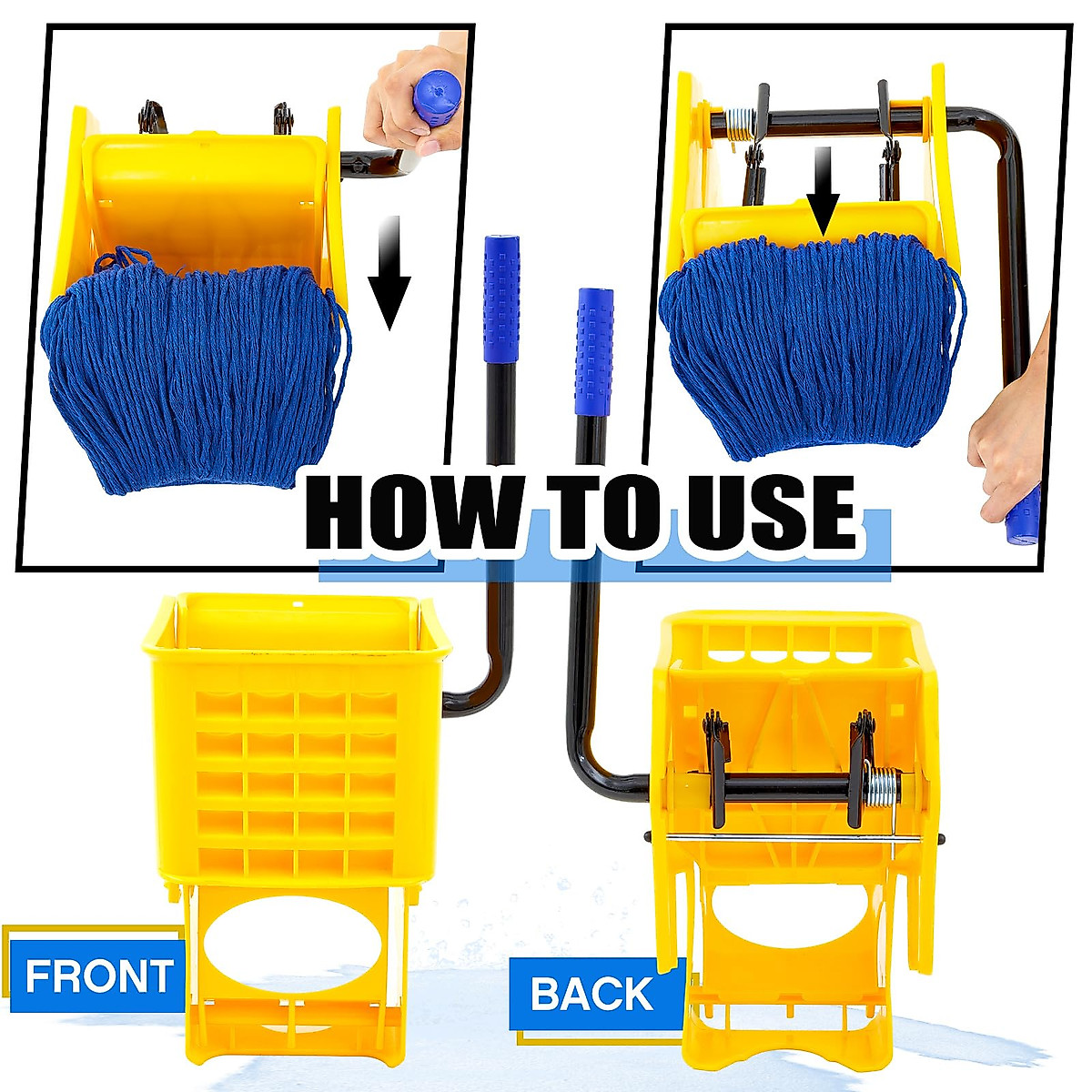 HOW TO USE

FRONT

BACK