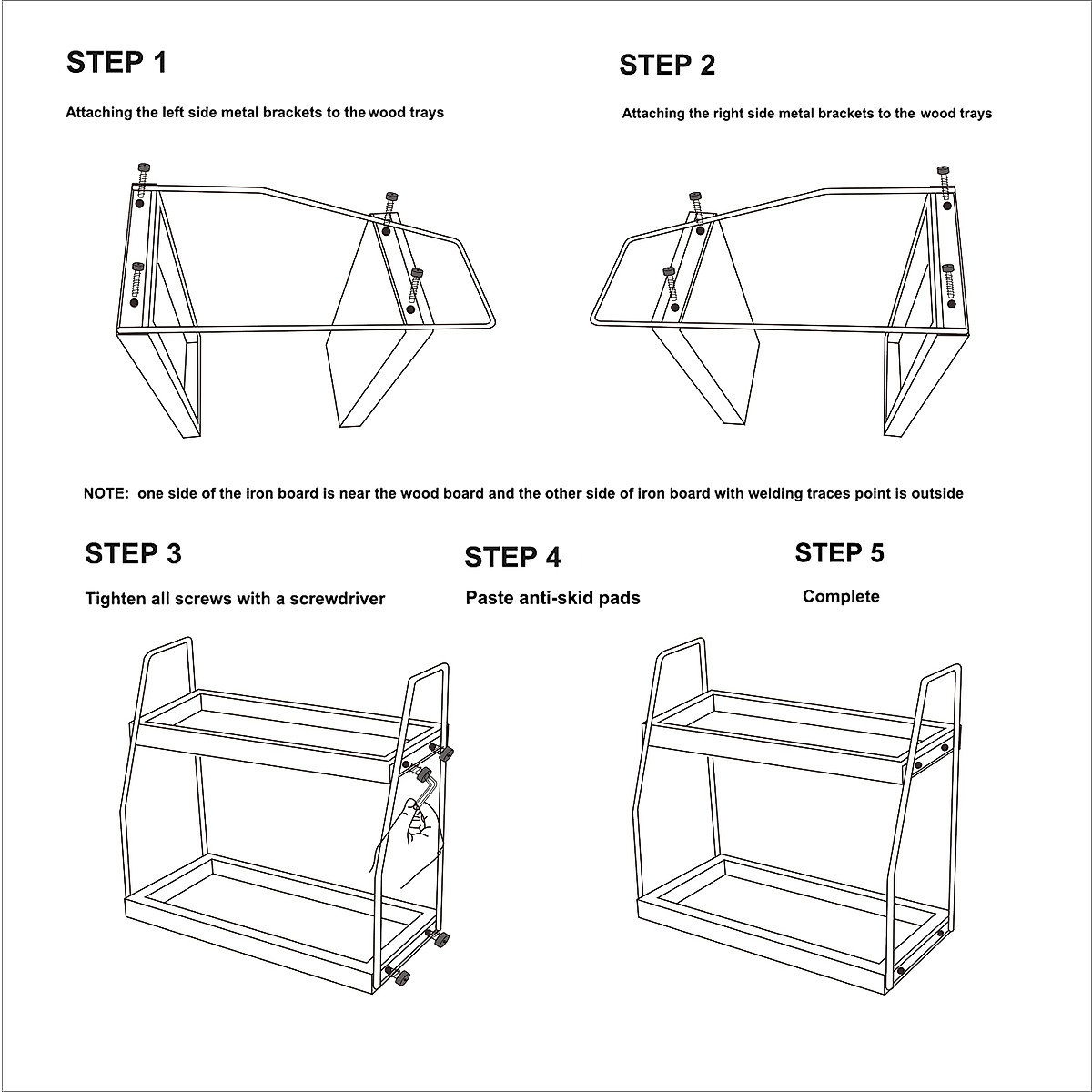 STEP 1

Attaching the left side metal brackets to the wood trays

STEP 2

Attaching the right side metal brackets to the wood trays

NOTE: one side of the iron board is near the wood board and the other side of iron board with welding traces point is outside

STEP 3

Tighten all screws with a screwdriver

STEP 4

Paste anti-skid pads

STEP 5

Complete