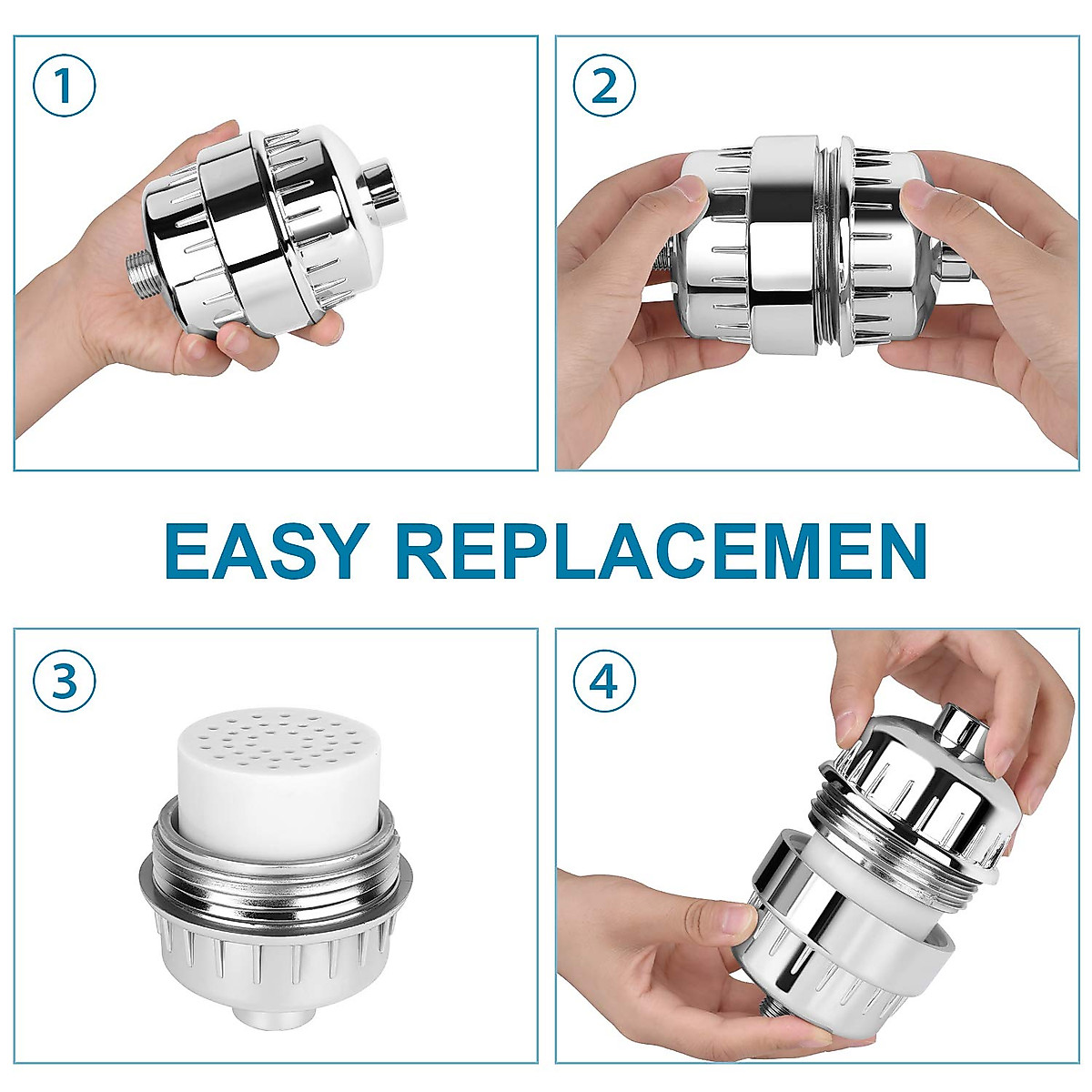 ①

②

EASY REPLACEMEN

③

④