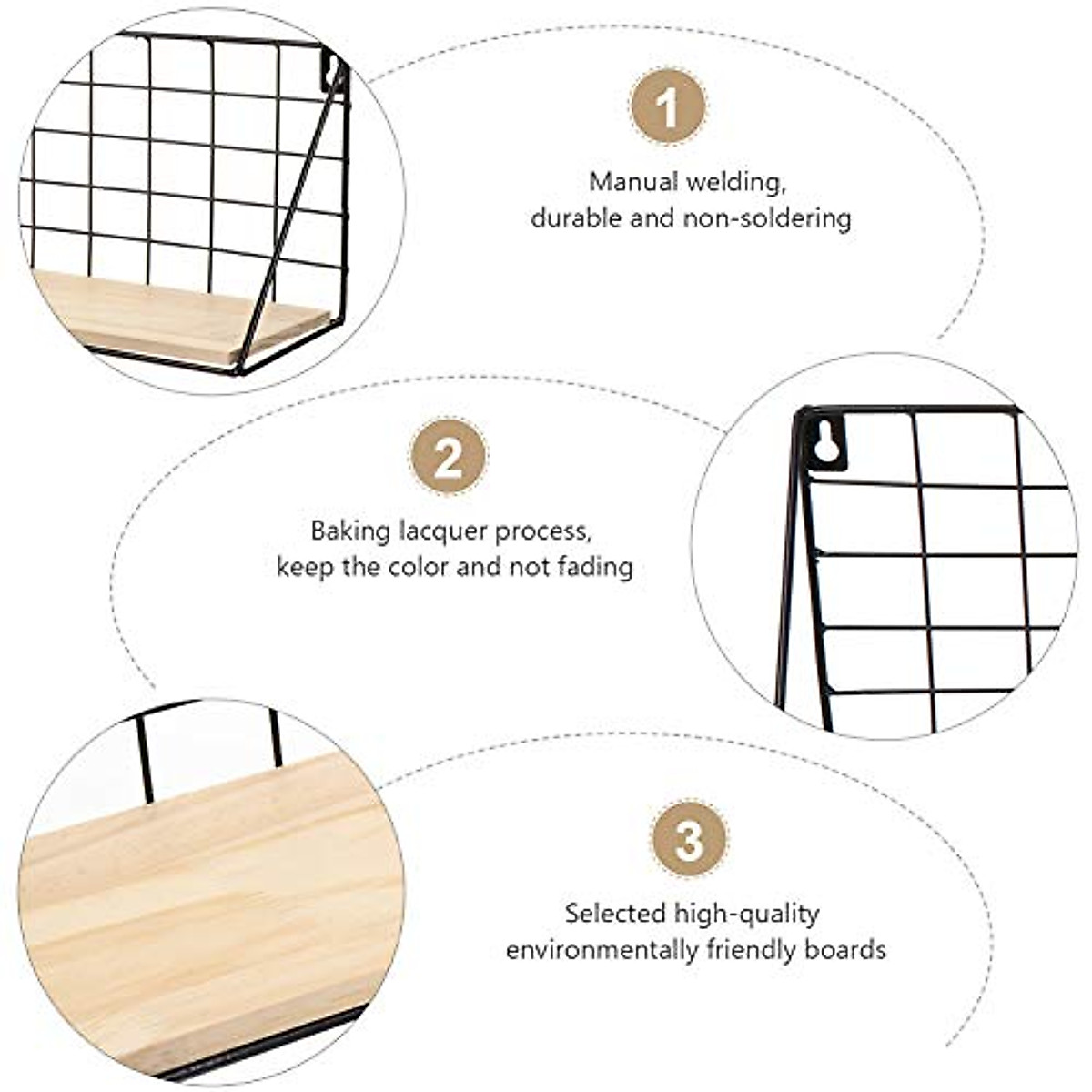 1

Manual welding, durable and non-soldering

2

Baking lacquer process, keep the color and not fading

3

Selected high-quality environmentally friendly boards