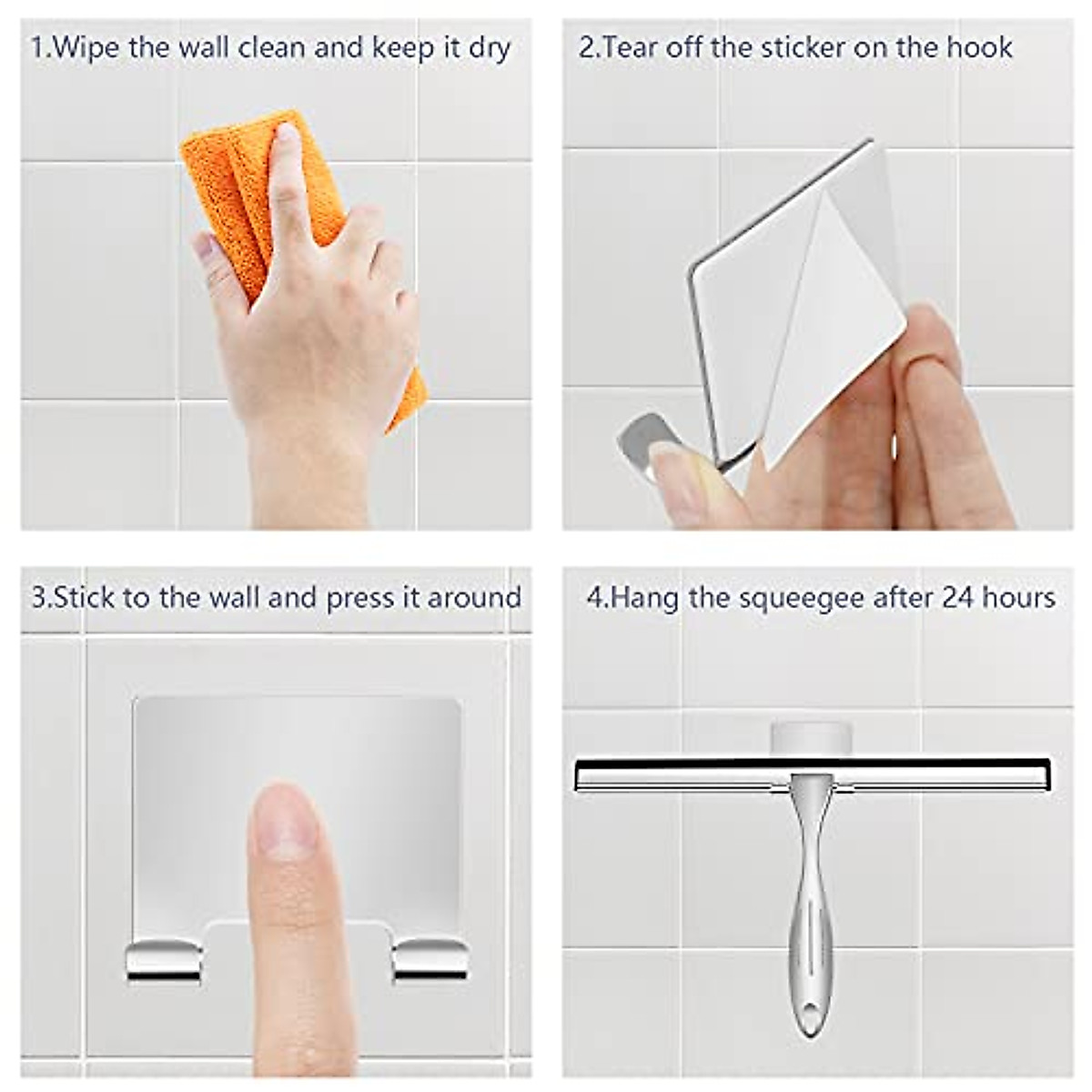 1.Wipe the wall clean and keep it dry

2.Tear off the sticker on the hook

3.Stick to the wall and press it around

4.Hang the squeegee after 24 hours