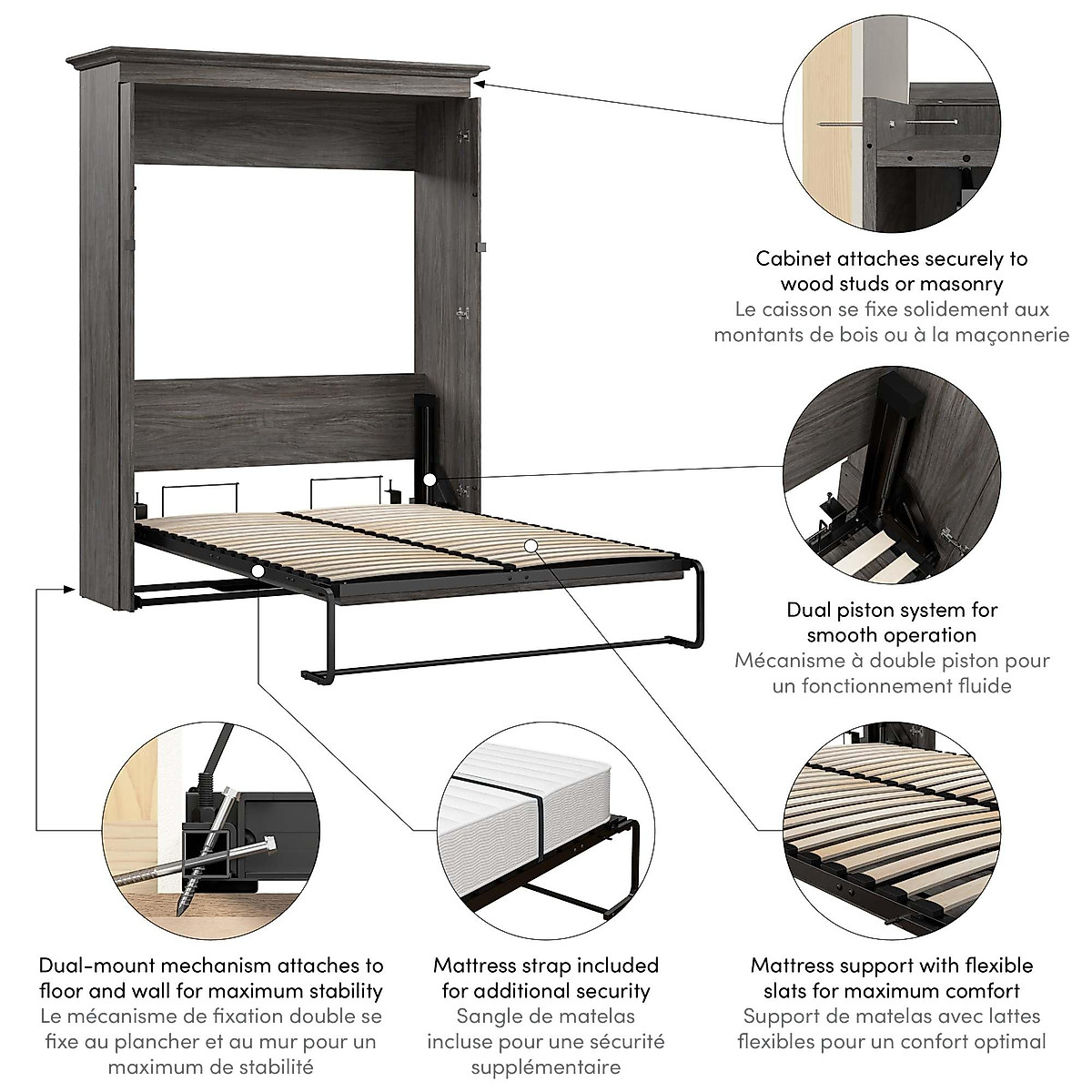 Cabinet attaches securely to wood studs or masonry
Le caisson se fixe solidement aux montants de bois ou à la maçonnerie

Dual piston system for smooth operation
Mécanisme à double piston pour un fonctionnement fluide

Dual-mount mechanism attaches to floor and wall for maximum stability
Le mécanisme de fixation double se fixe au plancher et au mur pour un maximum de stabilité

Mattress strap included for additional security
Sangle de matelas incluse pour une sécurité supplémentaire

Mattress support with flexible slats for maximum comfort
Support de matelas avec lattes flexibles pour un confort optimal