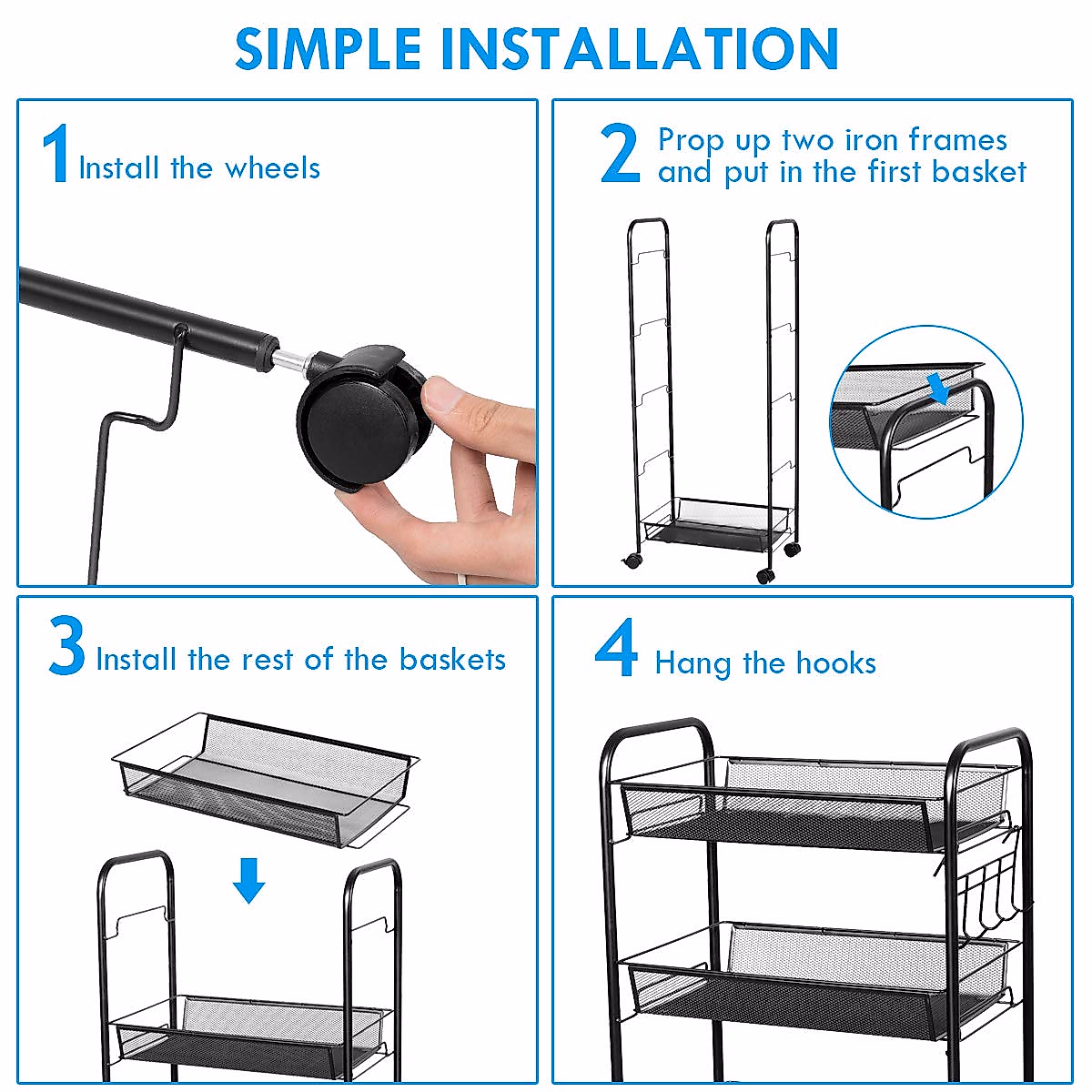 SIMPLE INSTALLATION

1 Install the wheels

2 Prop up two iron frames and put in the first basket

3 Install the rest of the baskets

4 Hang the hooks